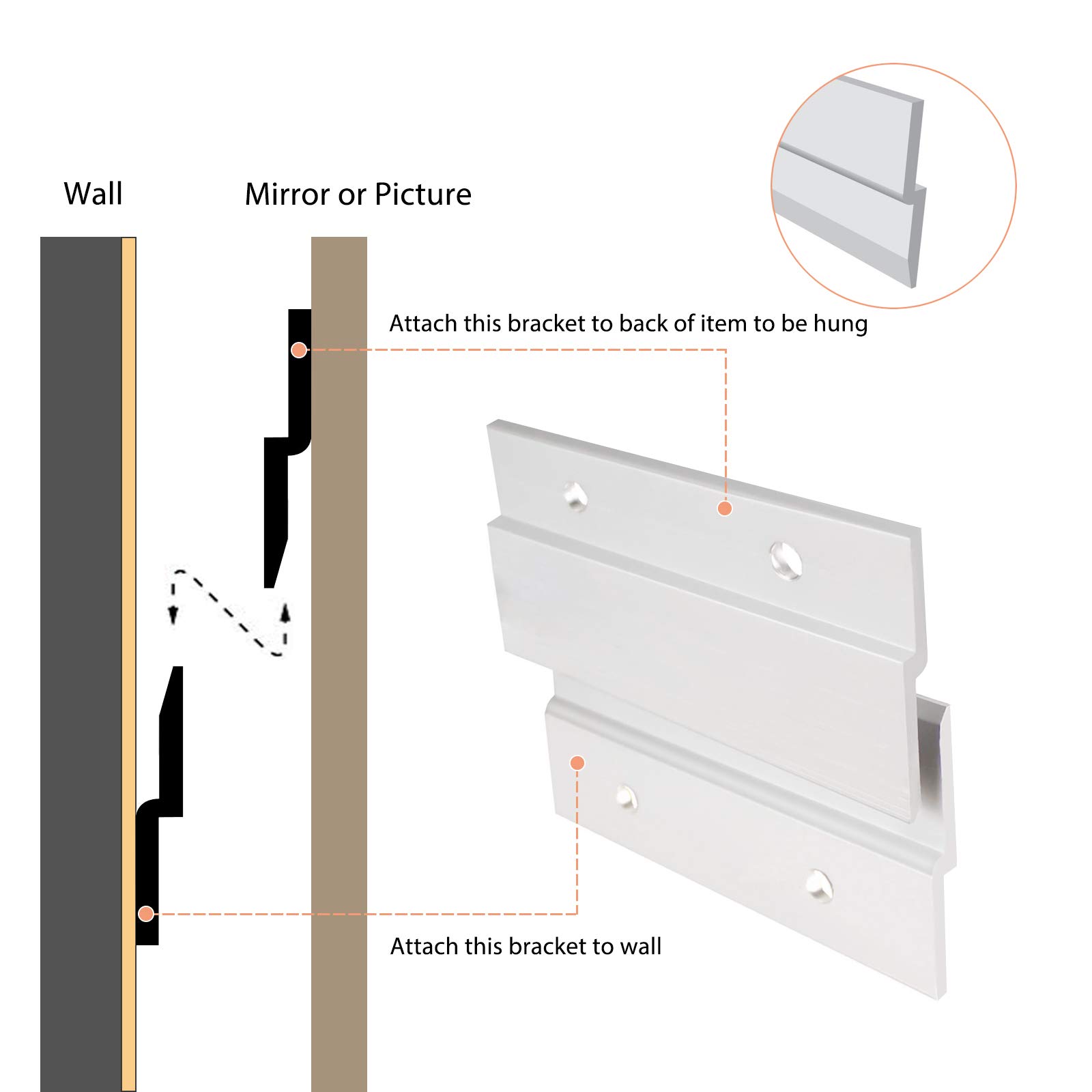 Wall

Mirror or Picture

Attach this bracket to back of item to be hung

Attach this bracket to wall