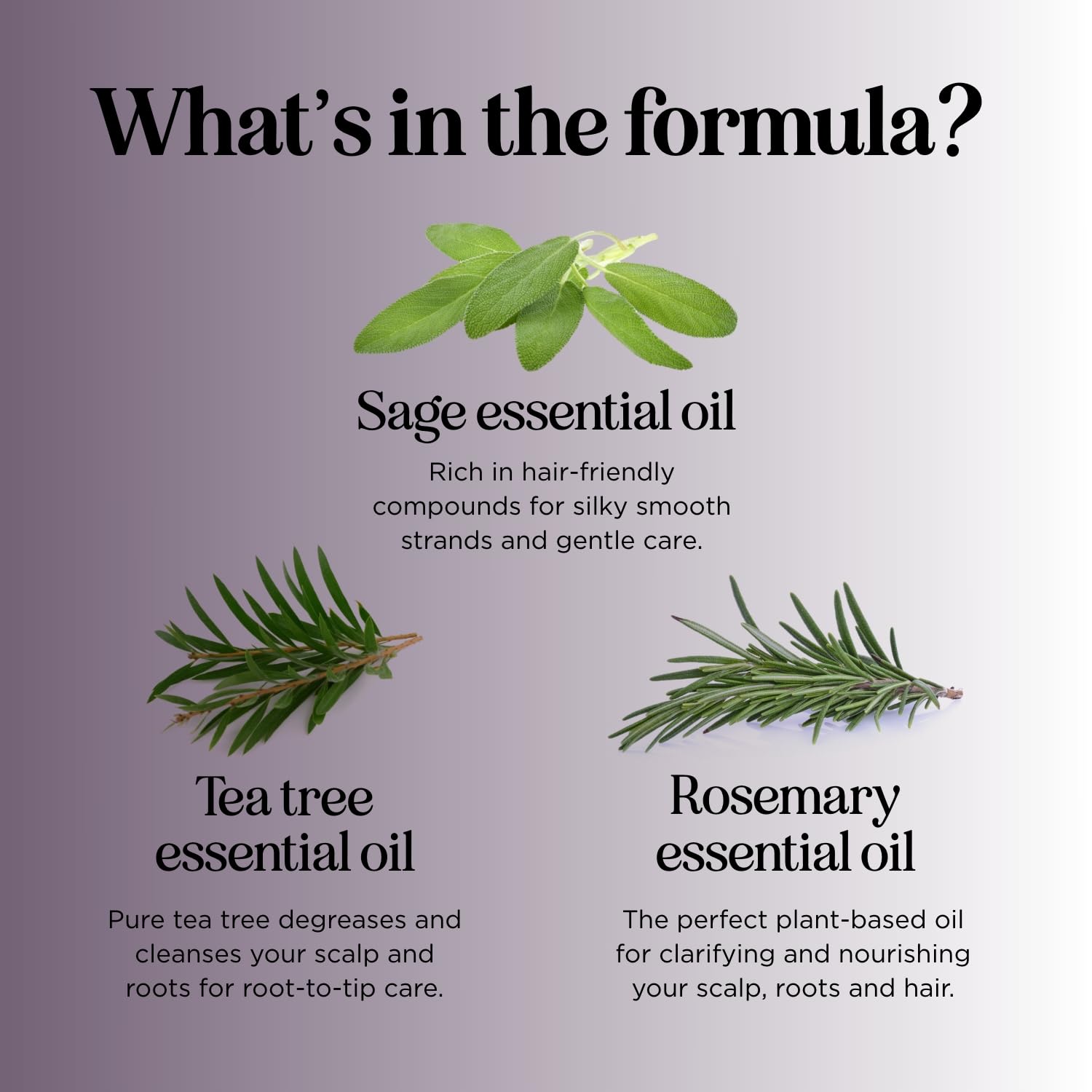 What's in the formula?

Sage essential oil

Rich in hair-friendly compounds for silky smooth strands and gentle care.

Tea tree essential oil

Pure tea tree degreases and cleanses your scalp and roots for root-to-tip care.

Rosemary essential oil

The perfect plant-based oil for clarifying and nourishing your scalp, roots and hair.