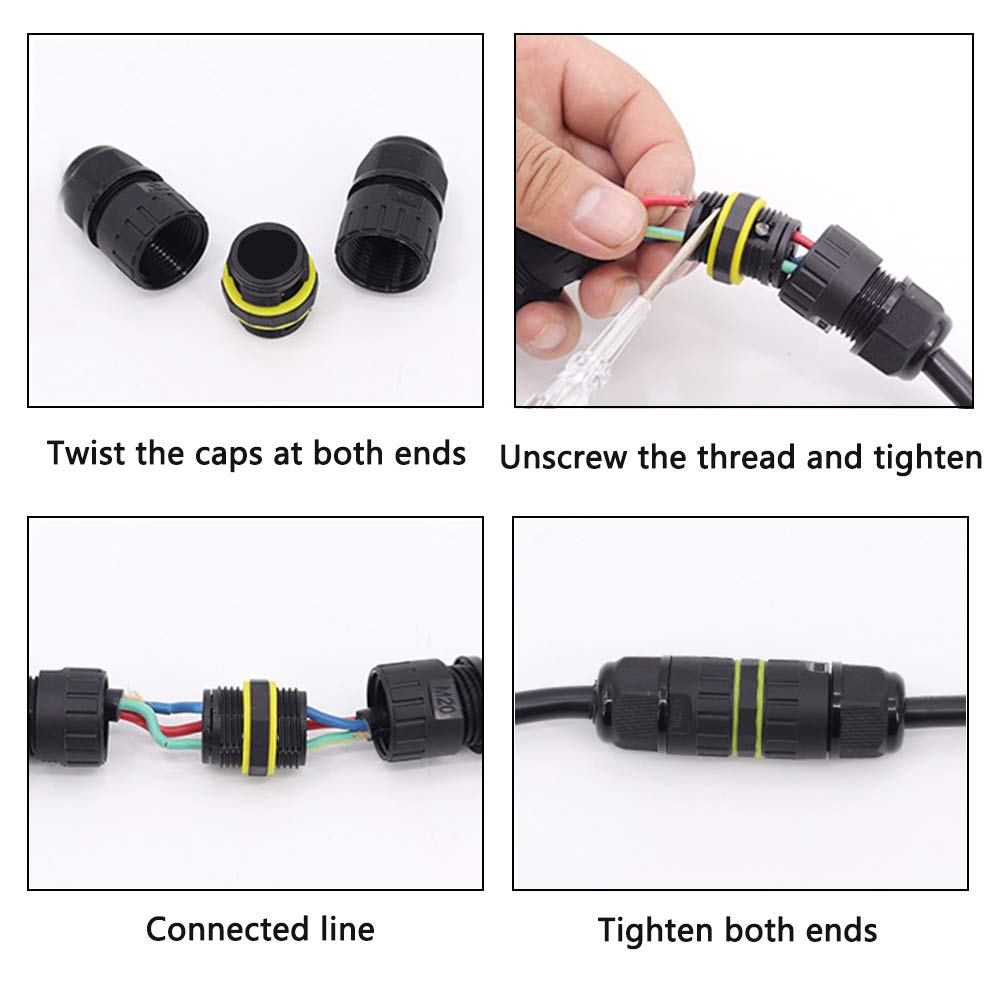 Twist the caps at both ends

Unscrew the thread and tighten

M20

Connected line

Tighten both ends