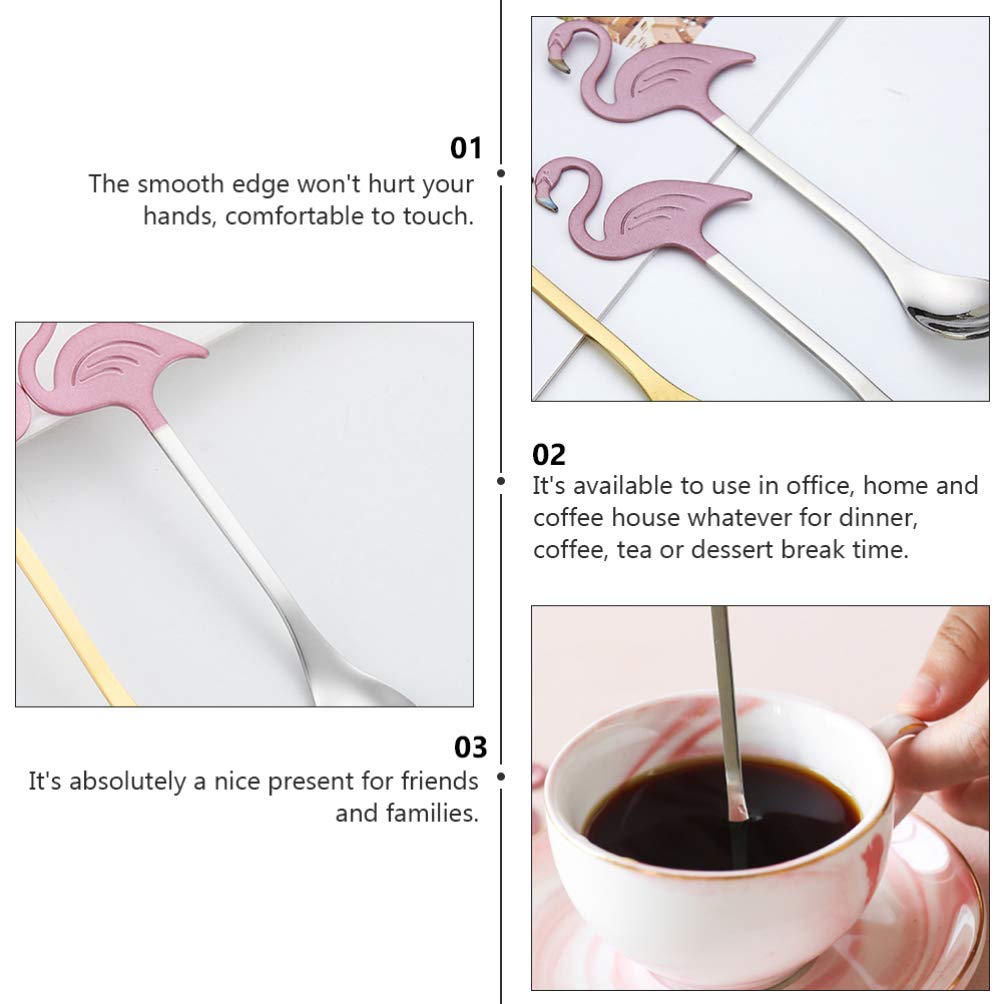 01
The smooth edge won't hurt your hands, comfortable to touch.

02
It's available to use in office, home and coffee house whatever for dinner, coffee, tea or dessert break time.

03
It's absolutely a nice present for friends and families.