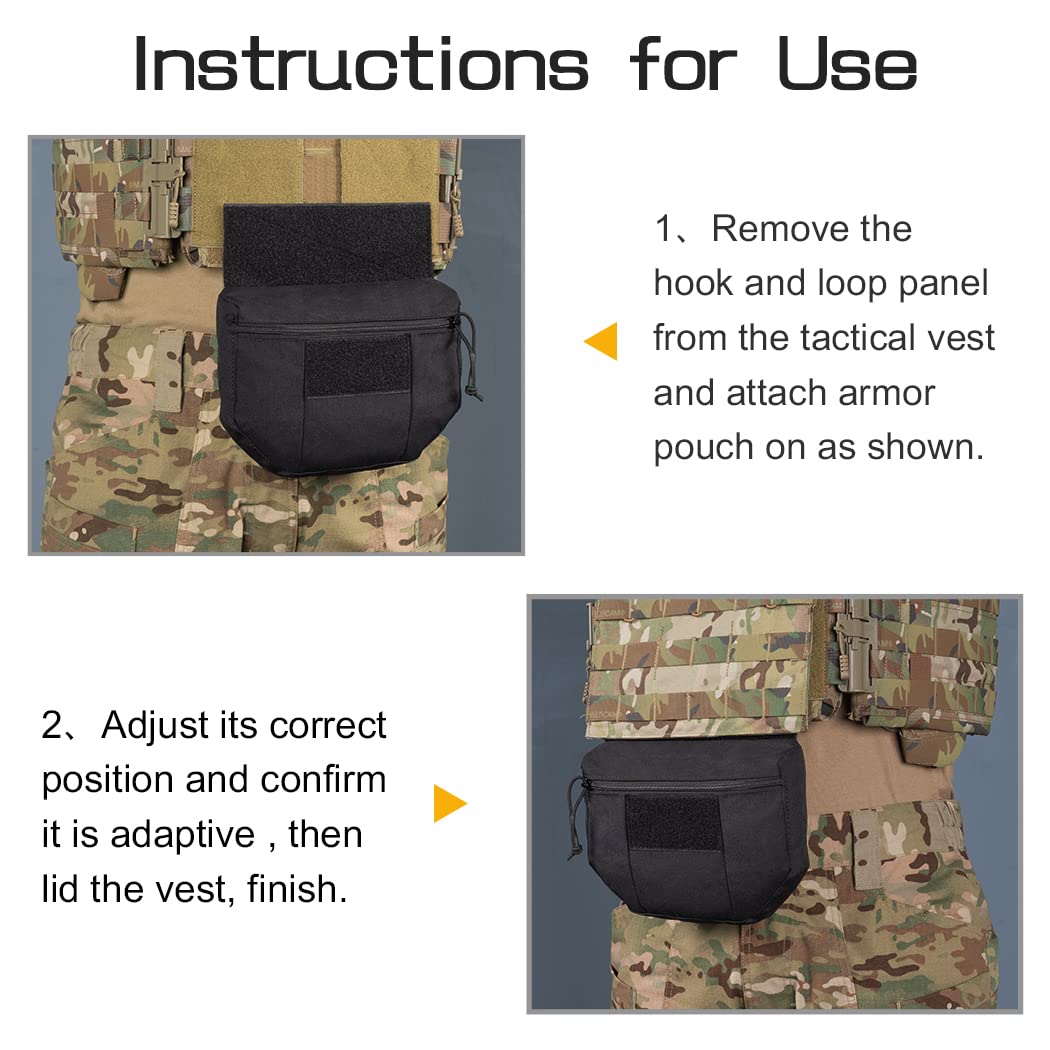 Instructions for Use

1、Remove the hook and loop panel from the tactical vest and attach armor pouch on as shown.

2、Adjust its correct position and confirm it is adaptive , then lid the vest, finish.