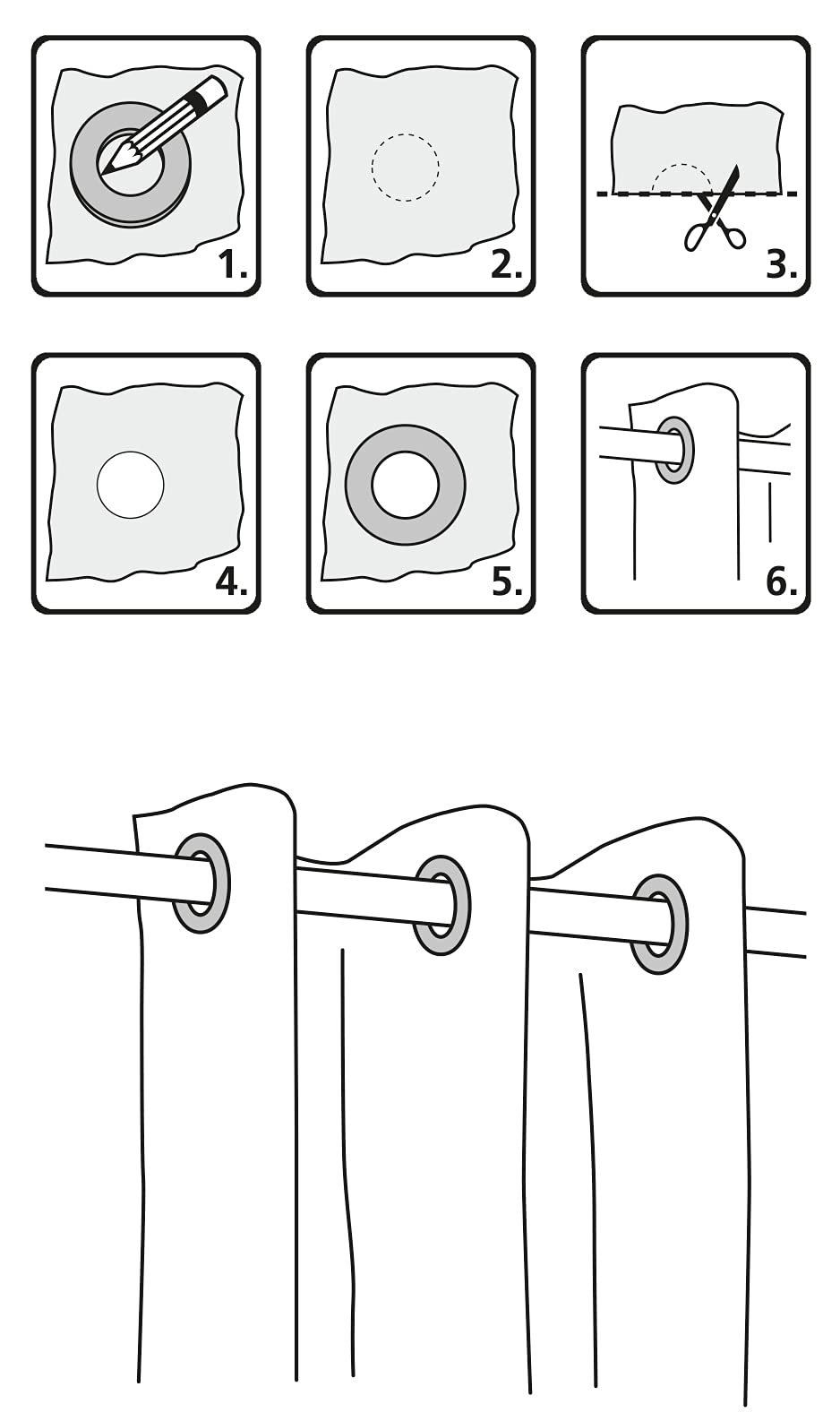 1.

2.

3.

4.

5.

6.