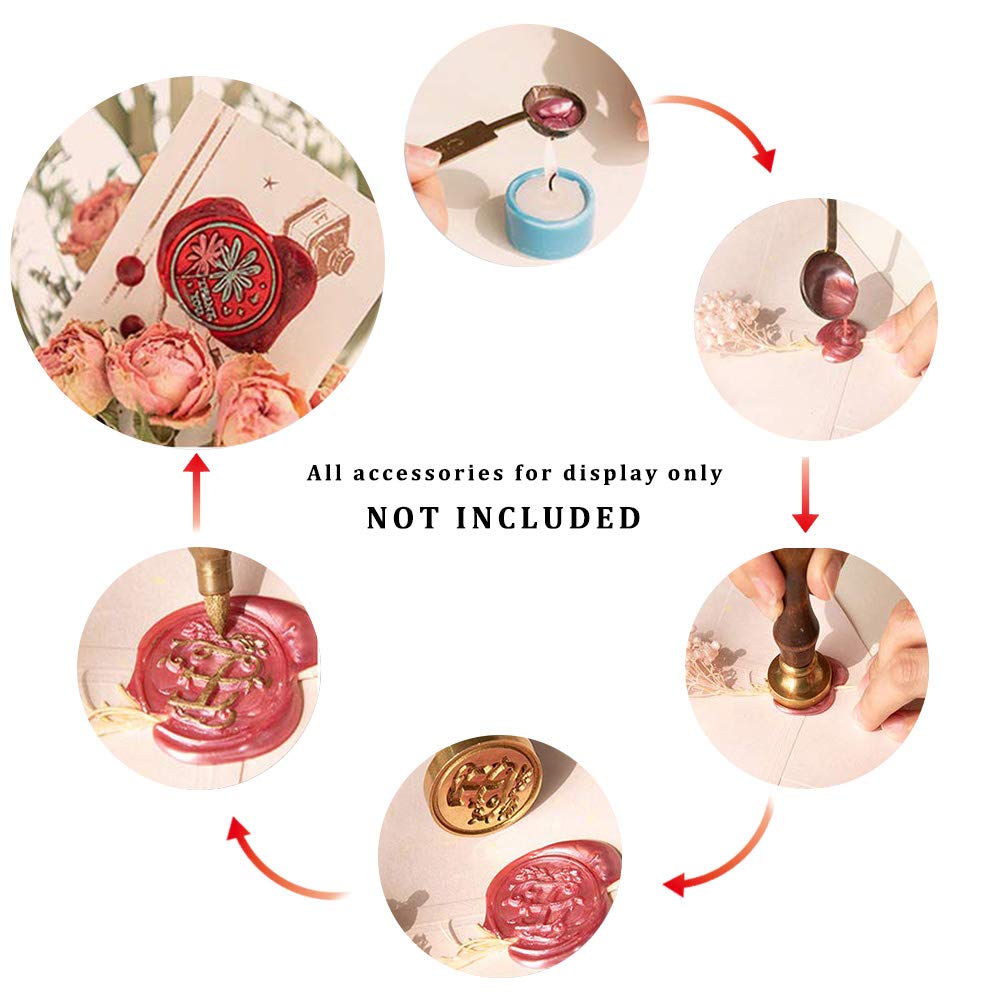 All accessories for display only
NOT INCLUDED