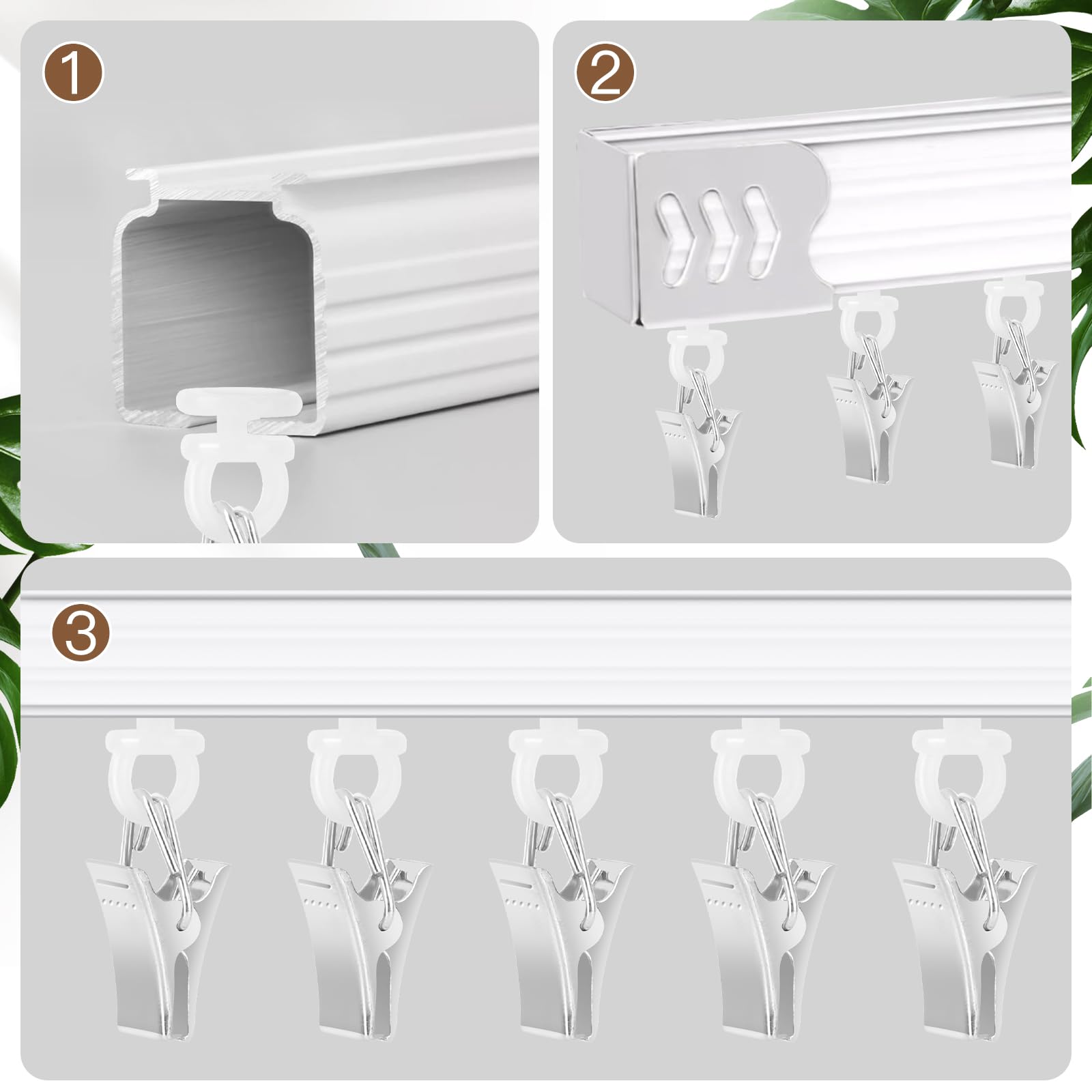 1

2

3