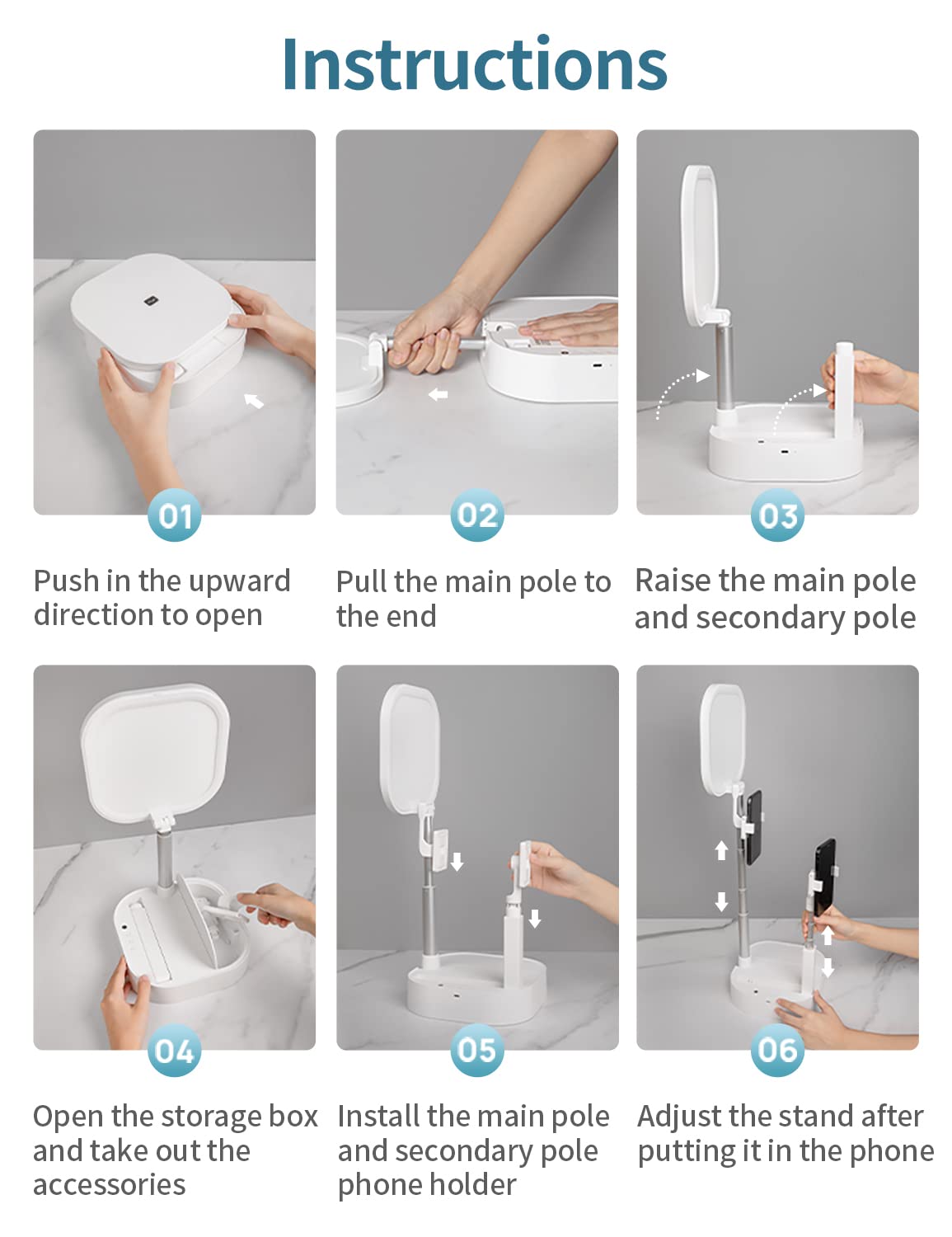 Instructions

01

Push in the upward direction to open

02

Pull the main pole to the end

03

Raise the main pole and secondary pole

04

Open the storage box and take out the accessories

05

Install the main pole and secondary pole phone holder

06

Adjust the stand after putting it in the phone