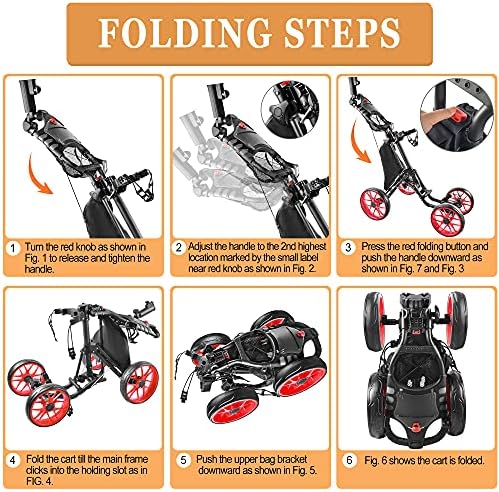 FOLDING STEPS

1 Turn the red knob as shown in Fig. 1 to release and tighten the handle.

2 Adjust the handle to the 2nd highest location marked by the small label near red knob as shown in Fig. 2.

3 Press the red folding button and push the handle downward as shown in Fig. 7 and Fig. 3

4 Fold the cart till the main frame clicks into the holding slot as in FIG. 4.

5 Push the upper bag bracket downward as shown in Fig. 5.

6 Fig. 6 shows the cart is folded.