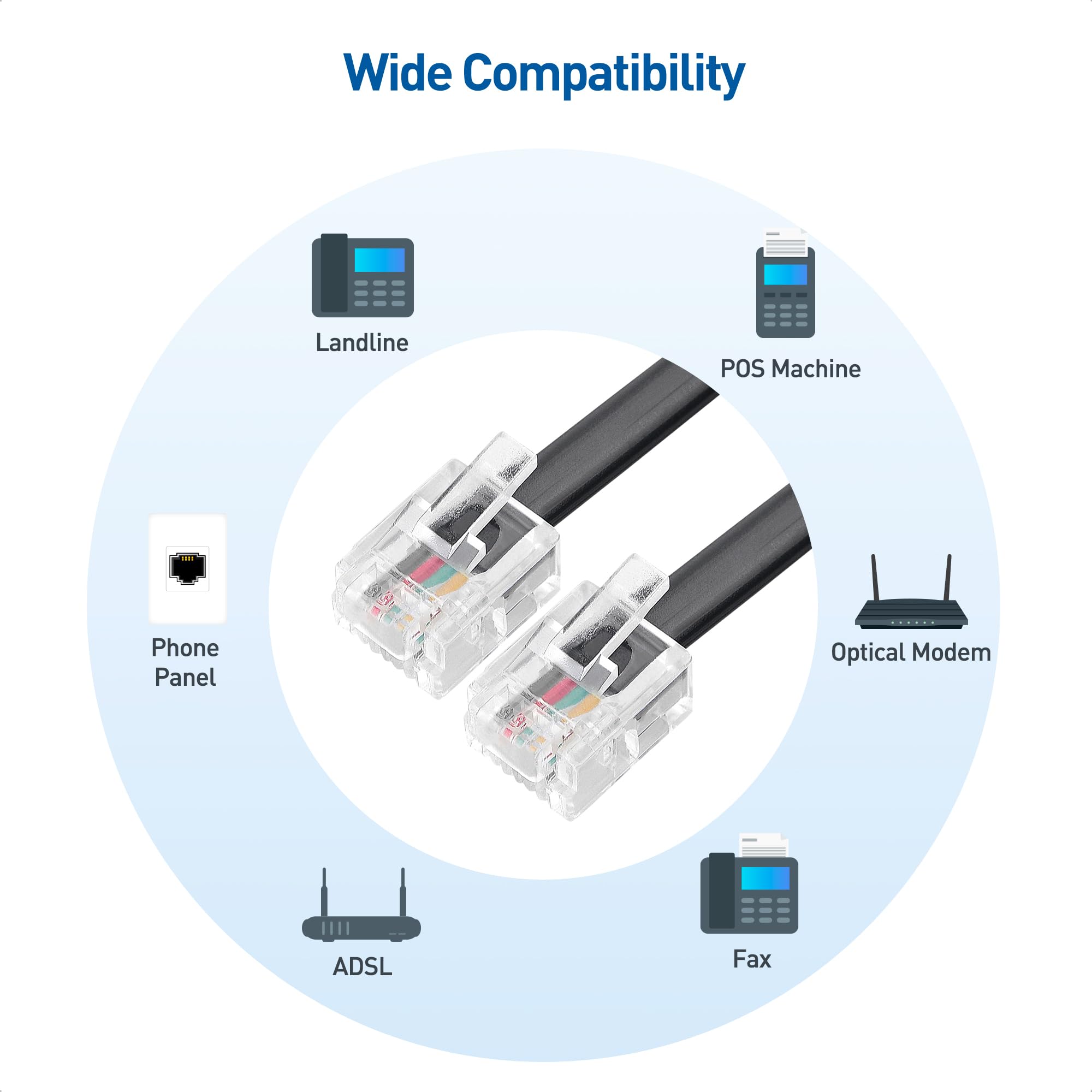 Wide Compatibility

Landline

POS Machine

Phone Panel

Optical Modem

ADSL

Fax