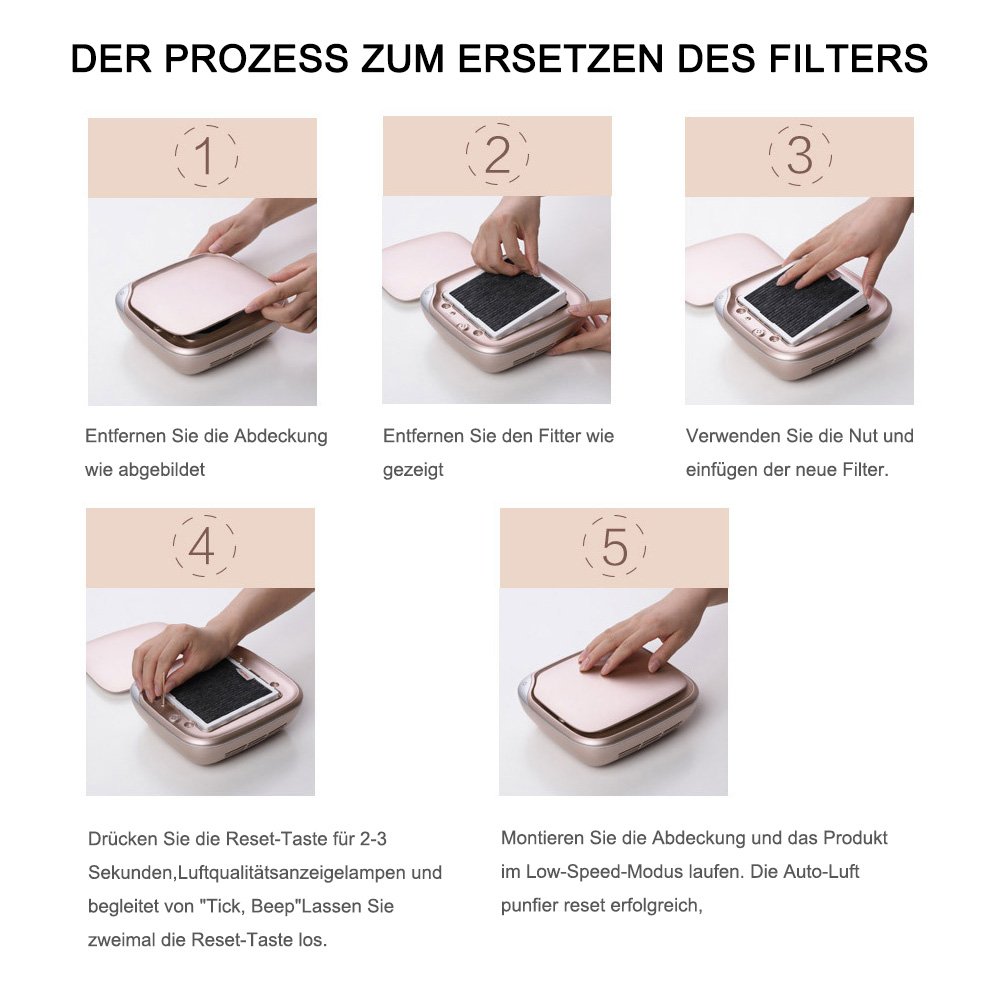 DER PROZESS ZUM ERSETZEN DES FILTERS

1

Entfernen Sie die Abdeckung wie abgebildet

2

Entfernen Sie den Fitter wie gezeigt

3

Verwenden Sie die Nut und einfügen der neue Filter.

4

Drücken Sie die Reset-Taste für 2-3 Sekunden,Luftqualitätsanzeigelampen und begleitet von "Tick, Beep"Lassen Sie zweimal die Reset-Taste los.

5

Montieren Sie die Abdeckung und das Produkt im Low-Speed-Modus laufen. Die Auto-Luft punfier reset erfolgreich,