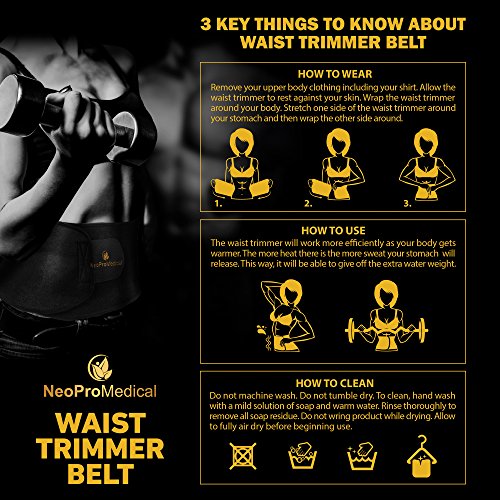 3 KEY THINGS TO KNOW ABOUT WAIST TRIMMER BELT

HOW TO WEAR

Remove your upper body clothing including your shirt. Allow the waist trimmer to rest against your skin. Wrap the waist trimmer around your body. Stretch one side of the waist trimmer around your stomach and then wrap the other side around.

1.

2.

3.

HOW TO USE

The waist trimmer will work more efficiently as your body gets warmer. The more heat there is the more sweat your stomach will release. This way, it will be able to give off the extra water weight.

HOW TO CLEAN

Do not machine wash. Do not tumble dry. To clean, hand wash with a mild solution of soap and warm water. Rinse thoroughly to remove all soap residue. Do not wring product while drying. Allow to fully air dry before beginning use.

NeoProMedical

NeoProMedical

WAIST TRIMMER BELT