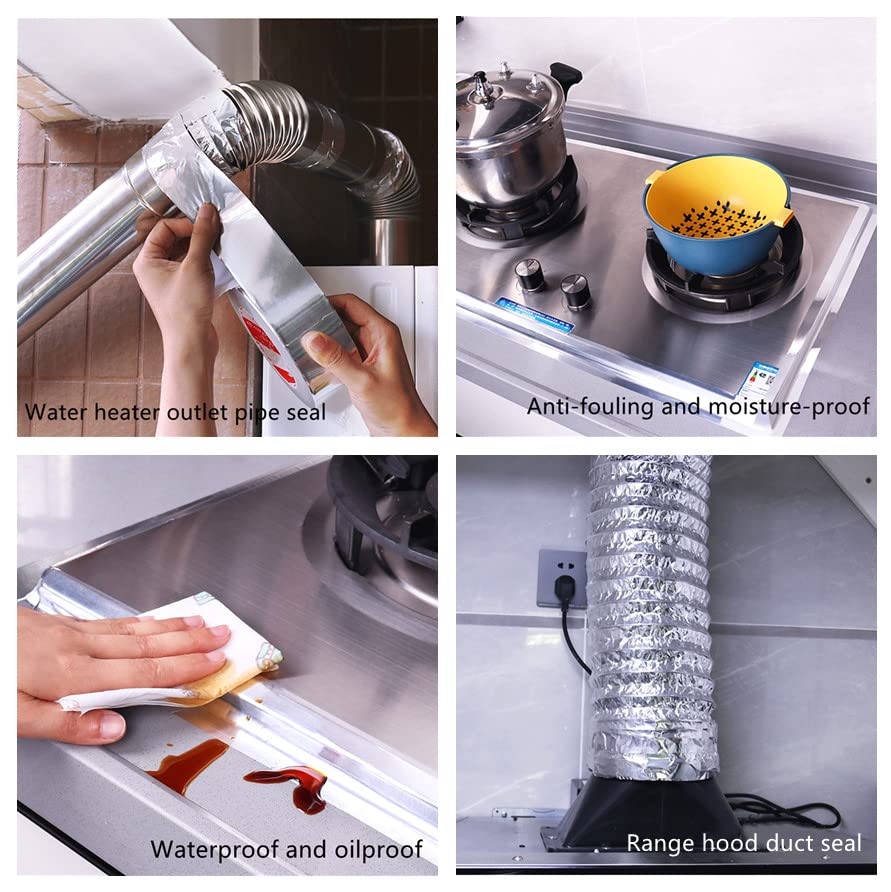 Water heater outlet pipe seal

Anti-fouling and moisture-proof

Waterproof and oilproof

Range hood duct seal