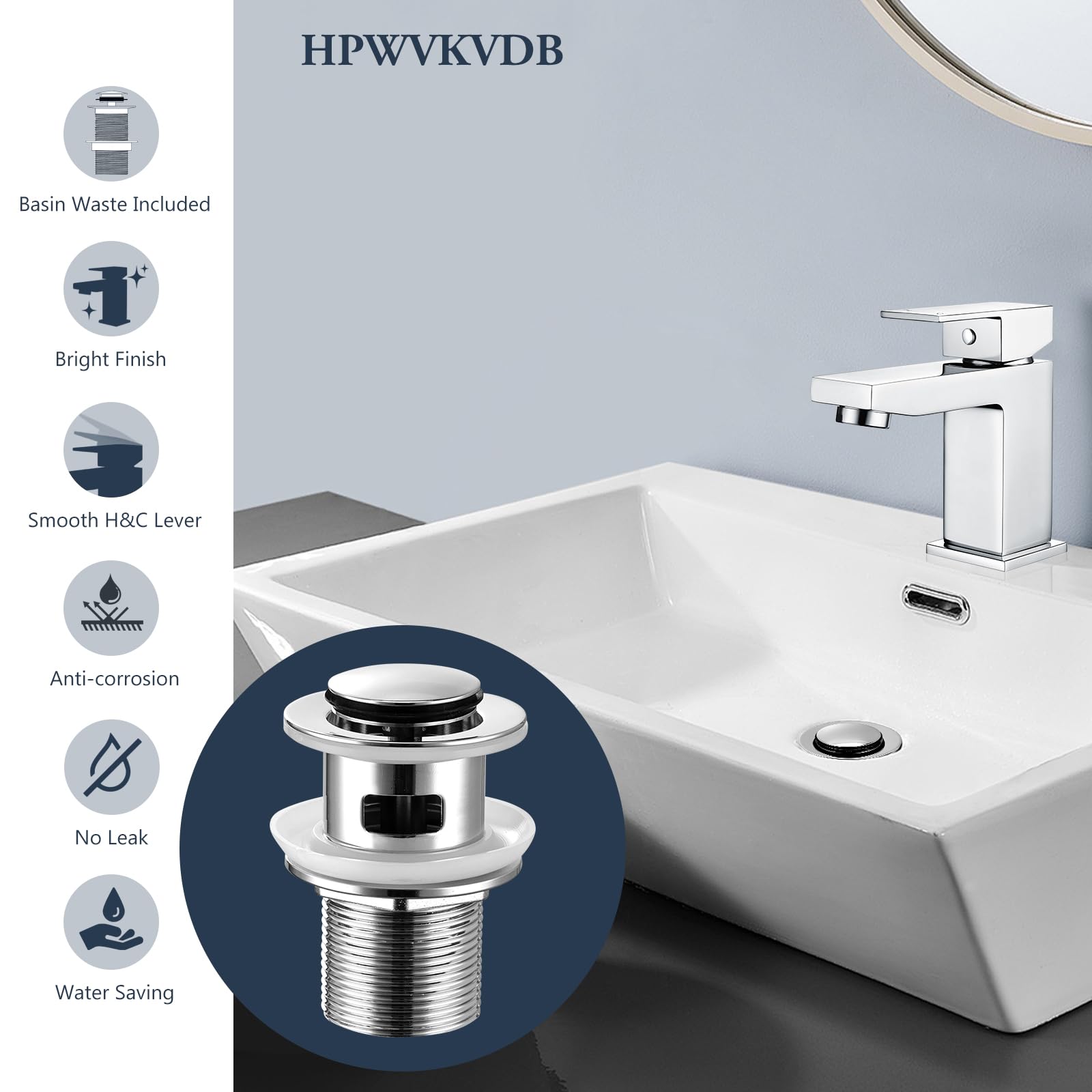 HPWVKVDB

Basin Waste Included

Bright Finish

Smooth H&C Lever

Anti-corrosion

No Leak

Water Saving