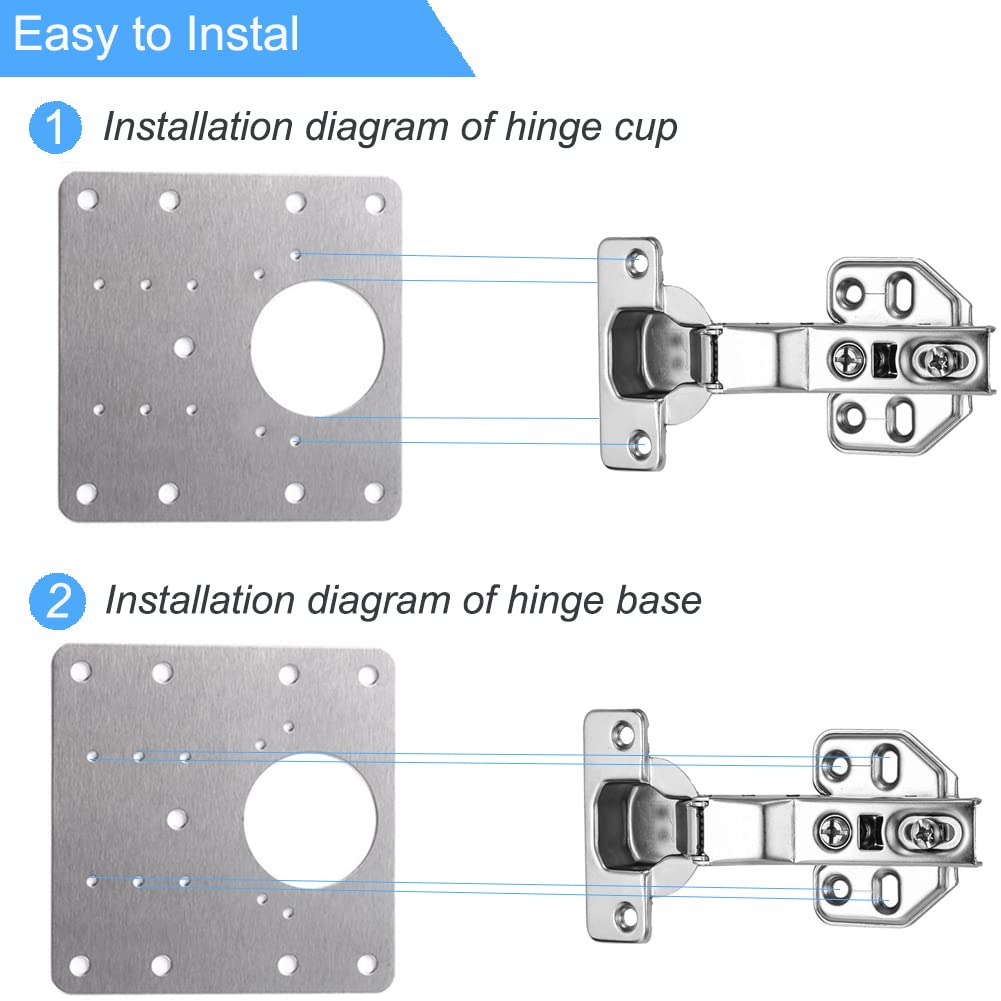 Easy to Instal

1 Installation diagram of hinge cup

2 Installation diagram of hinge base