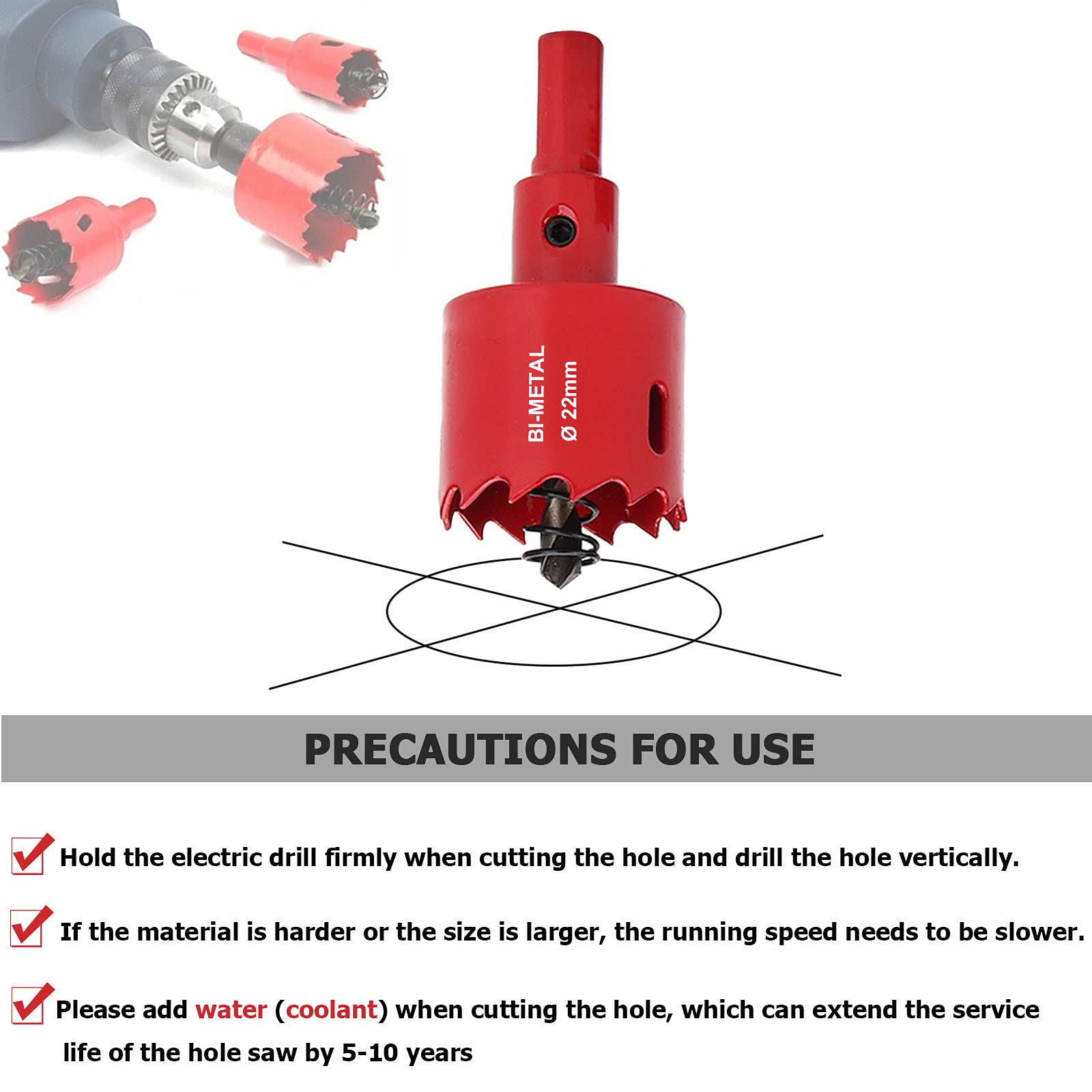 BI-METAL
Ø 22mm

PRECAUTIONS FOR USE

Hold the electric drill firmly when cutting the hole and drill the hole vertically.

If the material is harder or the size is larger, the running speed needs to be slower.

Please add water (coolant) when cutting the hole, which can extend the service life of the hole saw by 5-10 years