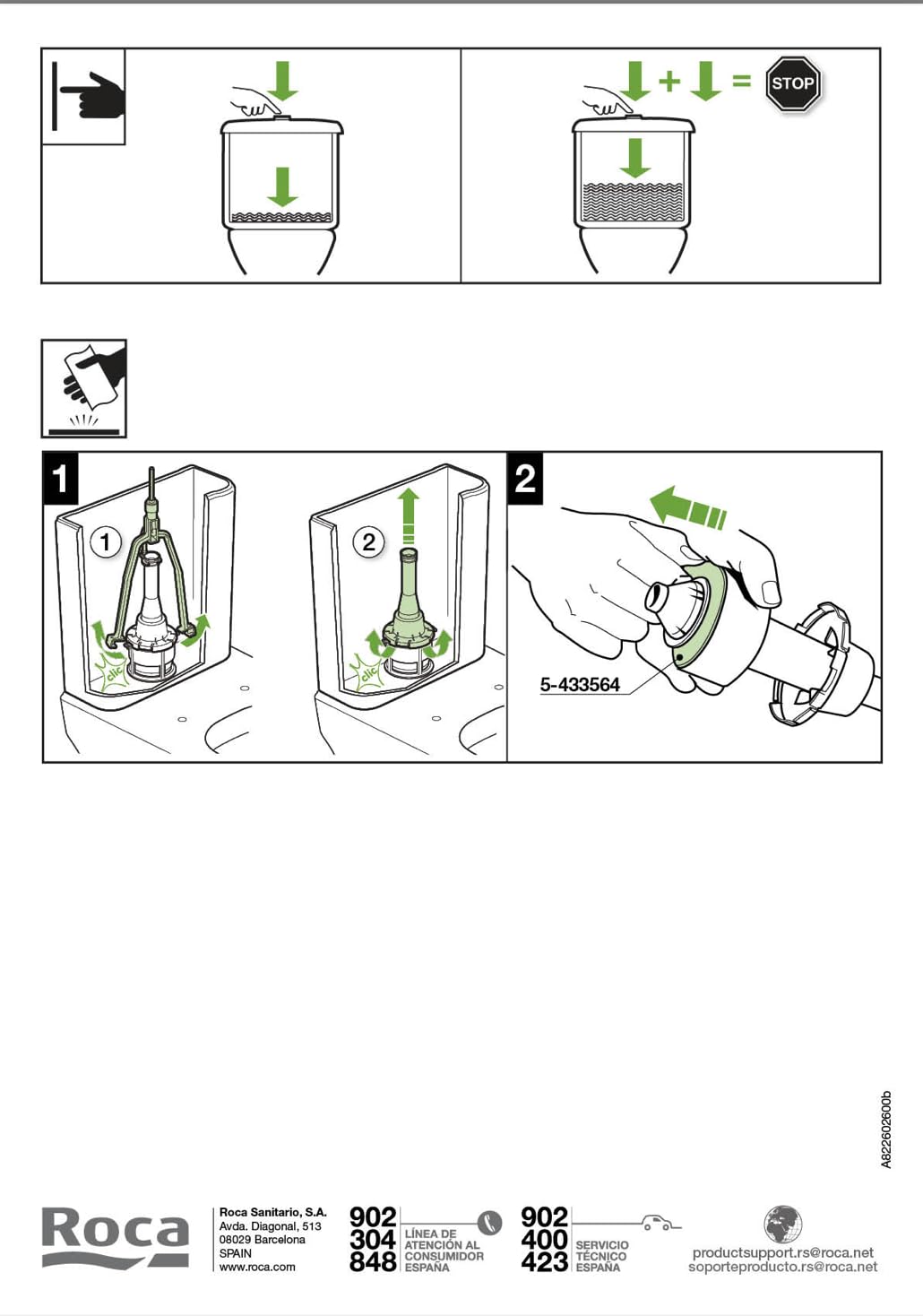 + =
STOP

1
1
clic
2
clic

2
5-433564

A822602600b

Roca

Roca Sanitario, S.A.
Avda. Diagonal, 513
08029 Barcelona
SPAIN
www.roca.com

902
304
848
LÍNEA DE
ATENCIÓN AL
CONSUMIDOR
ESPAÑA

902
400
423
SERVICIO
TÉCNICO
ESPAÑA

productsupport.rs@roca.net
soporteproducto.rs@roca.net