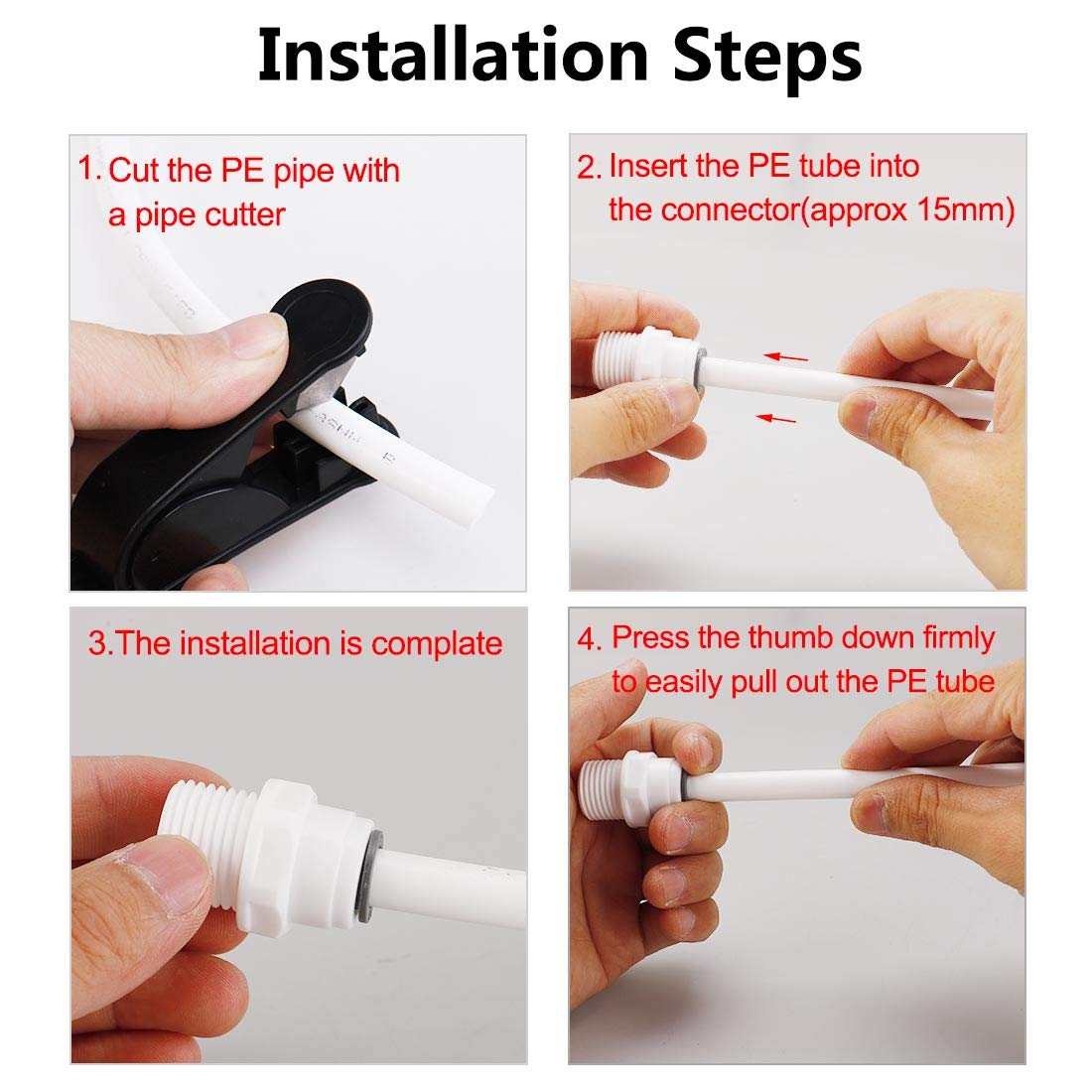 Installation Steps

1. Cut the PE pipe with a pipe cutter

2. Insert the PE tube into the connector(approx 15mm)

3.The installation is complate

4. Press the thumb down firmly to easily pull out the PE tube