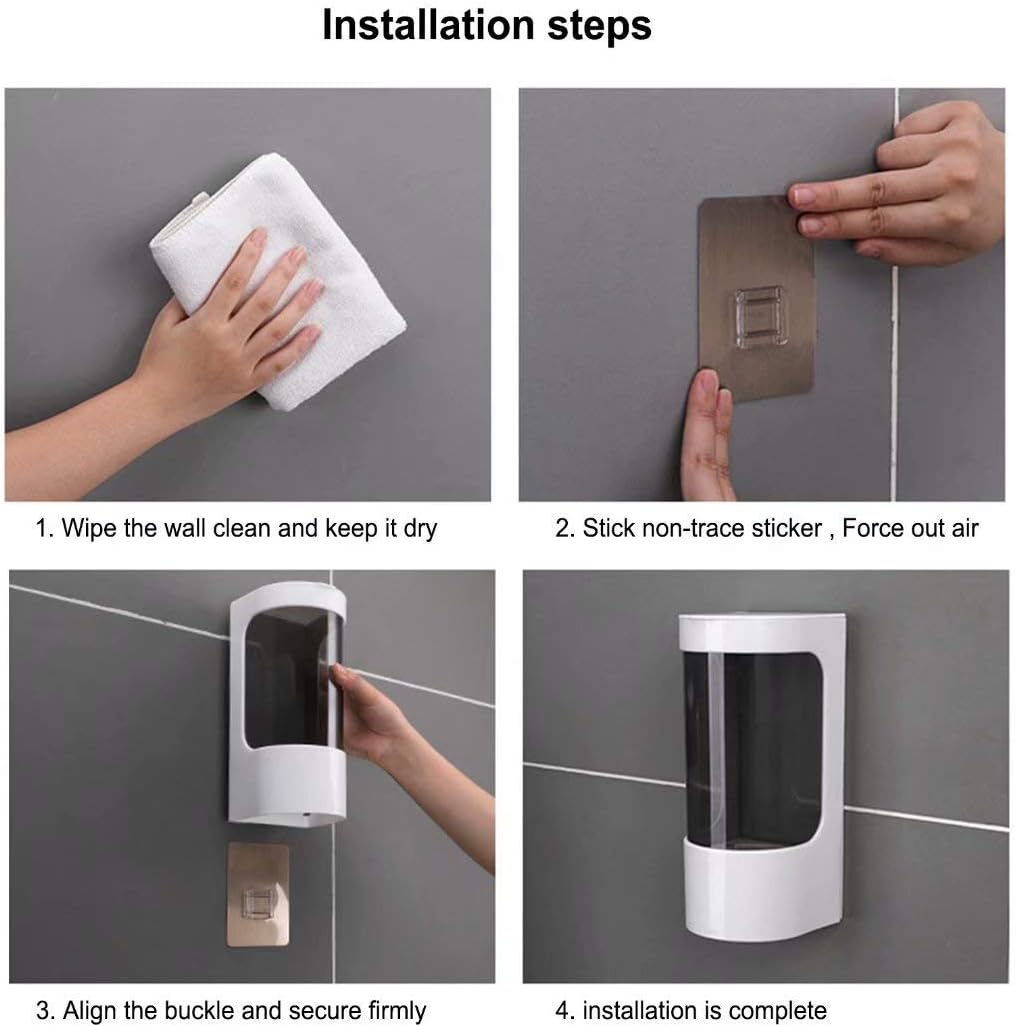 Installation steps

1. Wipe the wall clean and keep it dry

2. Stick non-trace sticker , Force out air

3. Align the buckle and secure firmly

4. installation is complete