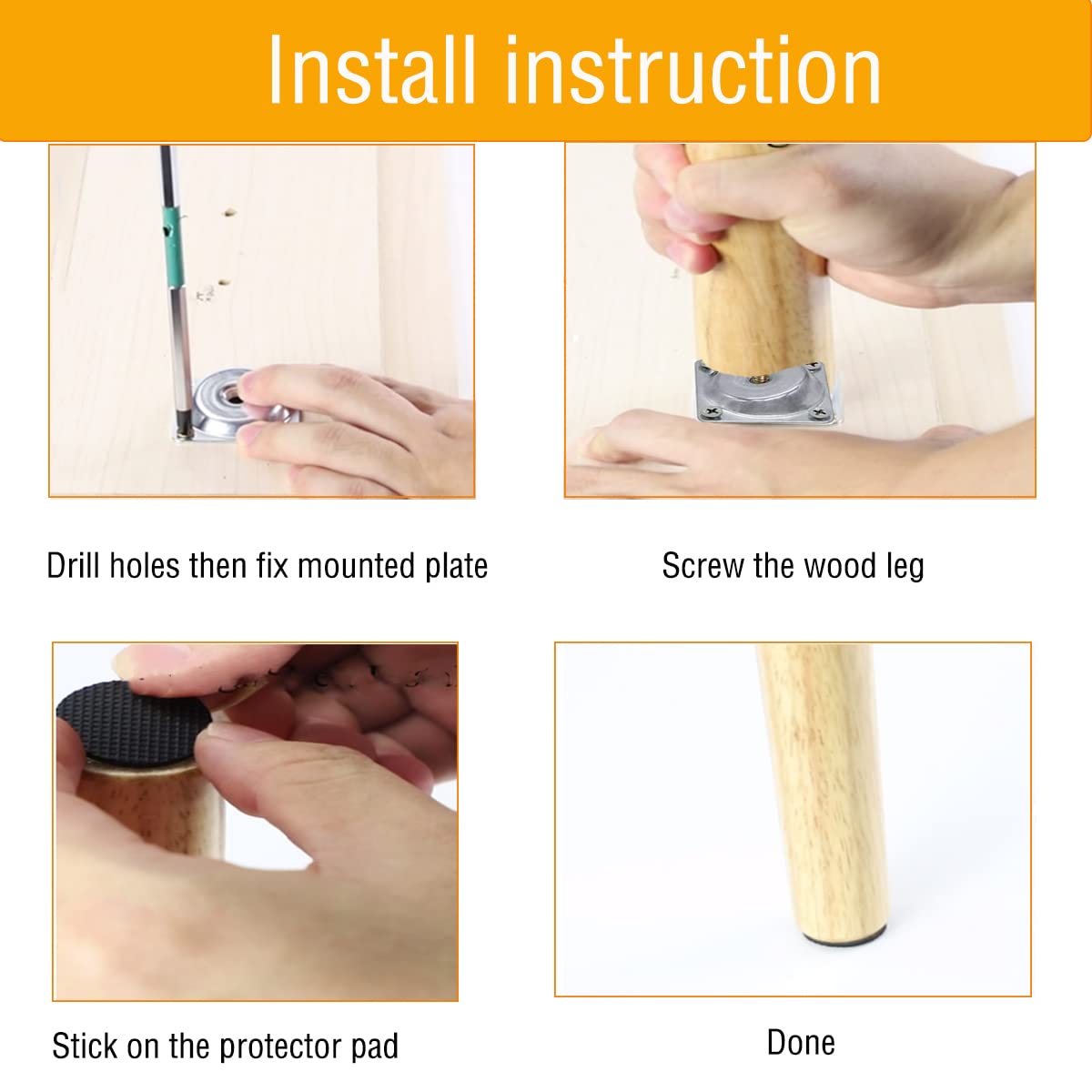 Install instruction

Drill holes then fix mounted plate

Screw the wood leg

Stick on the protector pad

Done