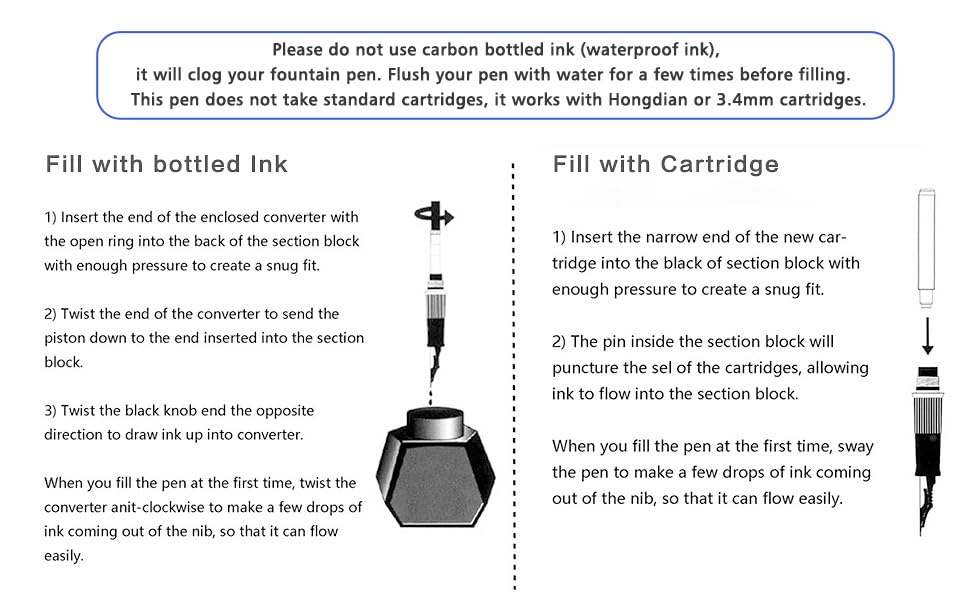 Please do not use carbon bottled ink (waterproof ink), it will clog your fountain pen. Flush your pen with water for a few times before filling. This pen does not take standard cartridges, it works with Hongdian or 3.4mm cartridges.

Fill with bottled Ink

1) Insert the end of the enclosed converter with the open ring into the back of the section block with enough pressure to create a snug fit.

2) Twist the end of the converter to send the piston down to the end inserted into the section block.

3) Twist the black knob end the opposite direction to draw ink up into converter.

When you fill the pen at the first time, twist the converter anit-clockwise to make a few drops of ink coming out of the nib, so that it can flow easily.

Fill with Cartridge

1) Insert the narrow end of the new cartridge into the black of section block with enough pressure to create a snug fit.

2) The pin inside the section block will puncture the sel of the cartridges, allowing ink to flow into the section block.

When you fill the pen at the first time, sway the pen to make a few drops of ink coming out of the nib, so that it can flow easily.