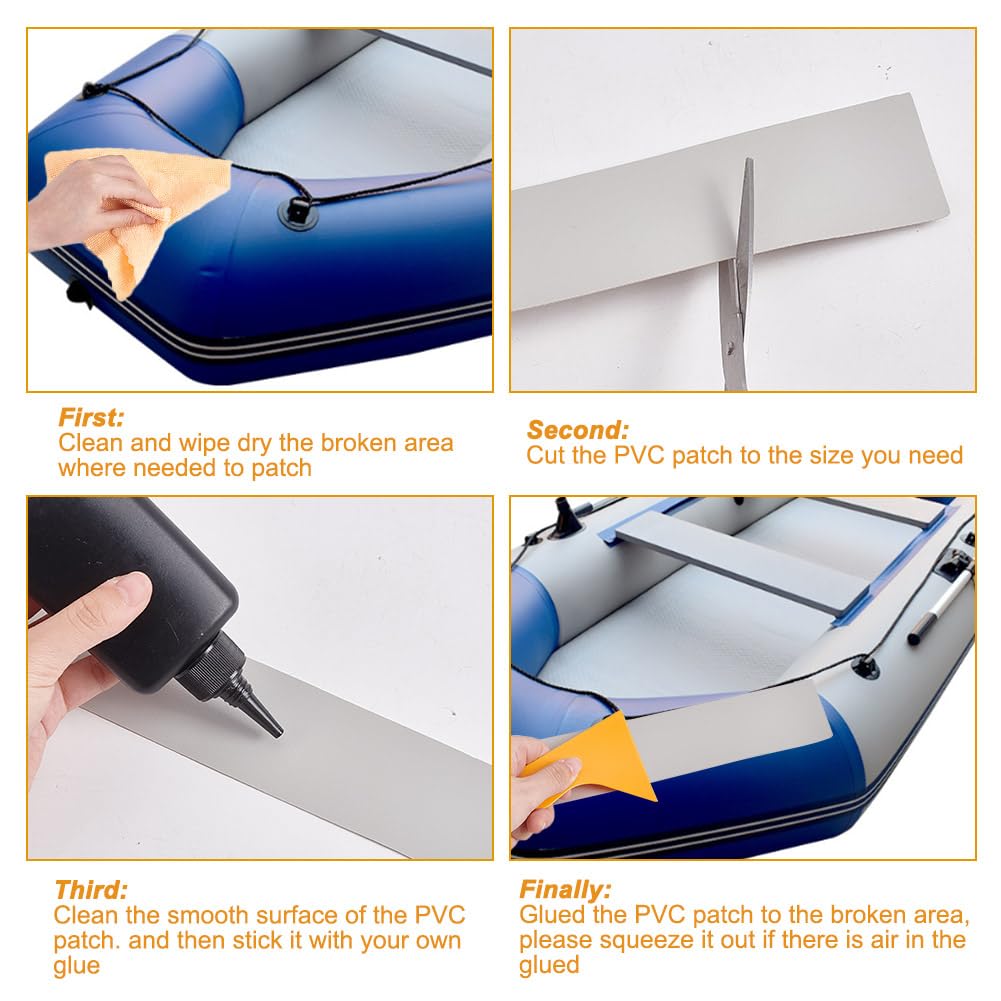 First:
Clean and wipe dry the broken area where needed to patch

Second:
Cut the PVC patch to the size you need

Third:
Clean the smooth surface of the PVC patch. and then stick it with your own glue

Finally:
Glued the PVC patch to the broken area, please squeeze it out if there is air in the glued