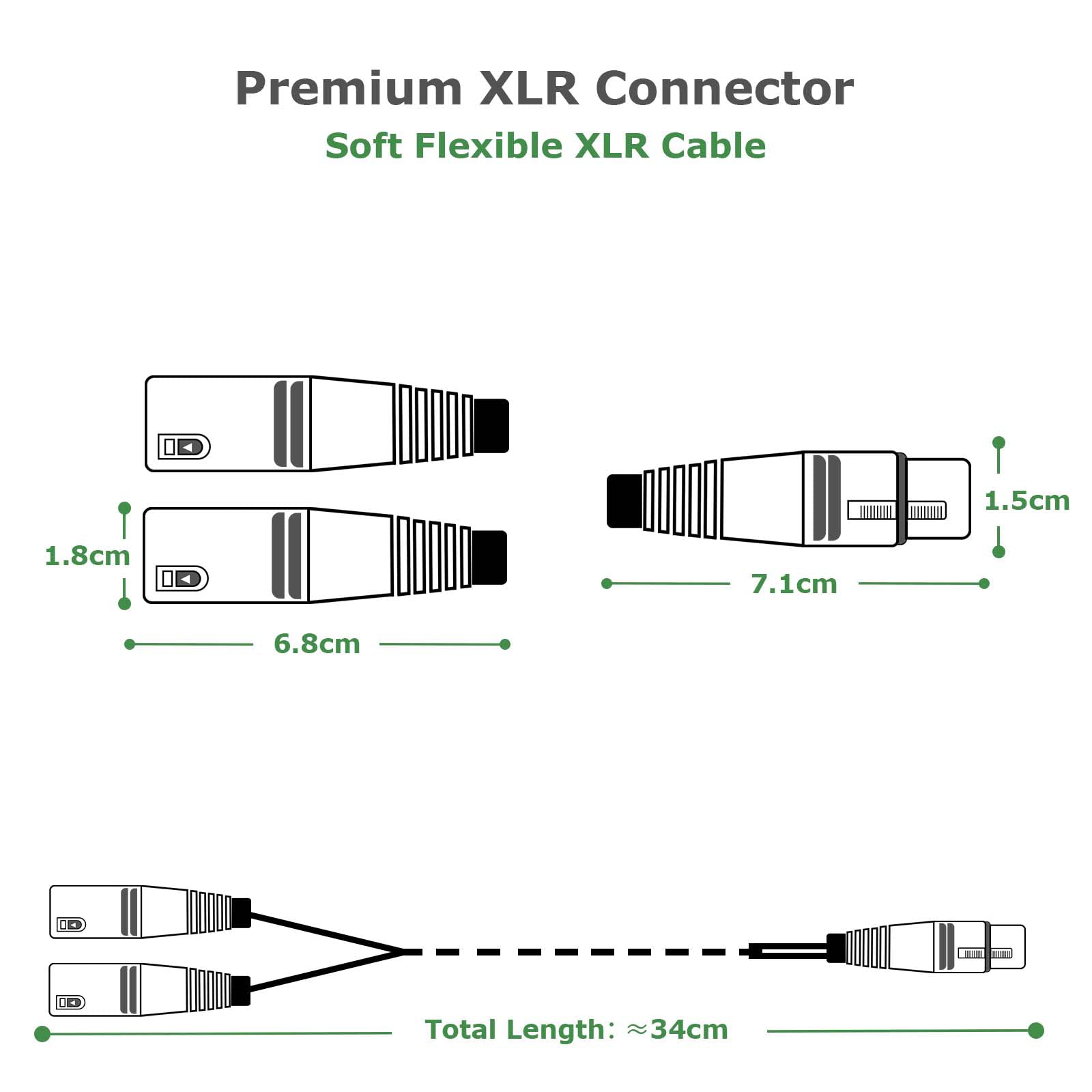 Premium XLR Connector
Soft Flexible XLR Cable

1.8cm
6.8cm

1.5cm
7.1cm

Total Length: ≈34cm