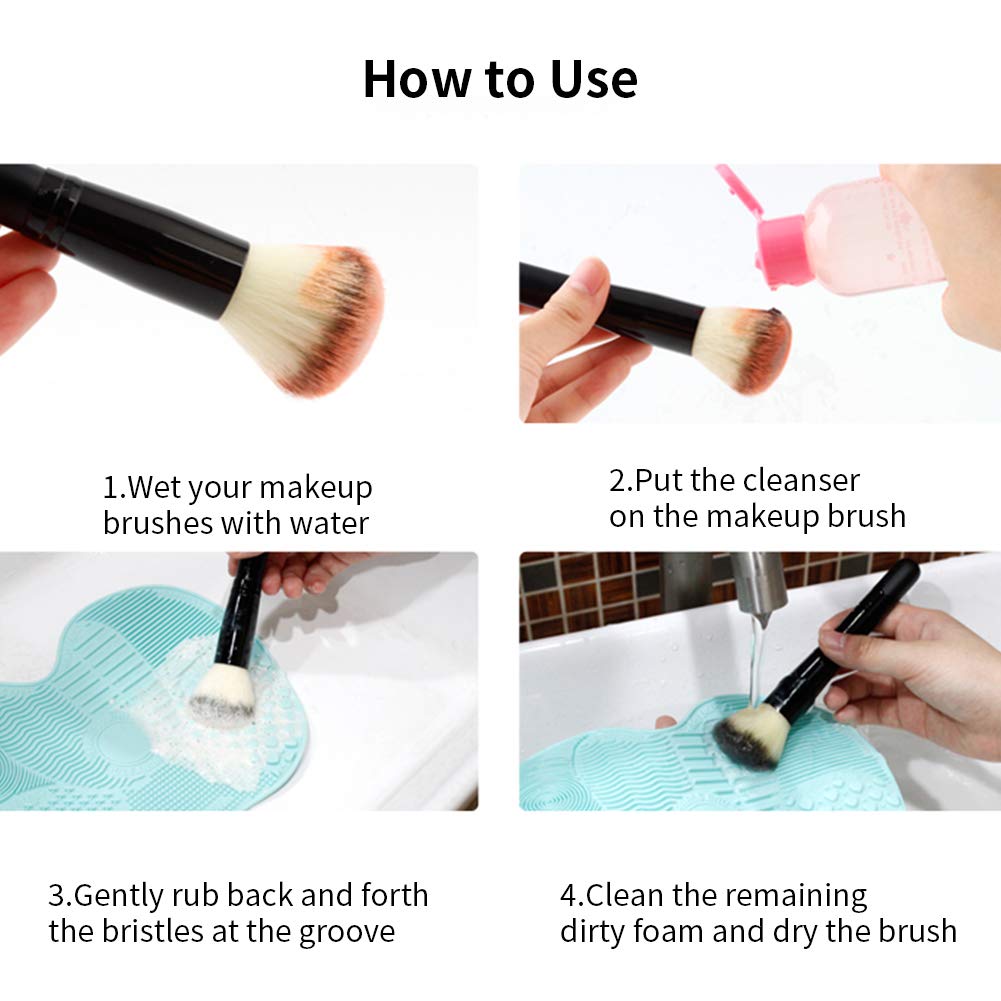 How to Use

1.Wet your makeup brushes with water

2.Put the cleanser on the makeup brush

3.Gently rub back and forth the bristles at the groove

4.Clean the remaining dirty foam and dry the brush