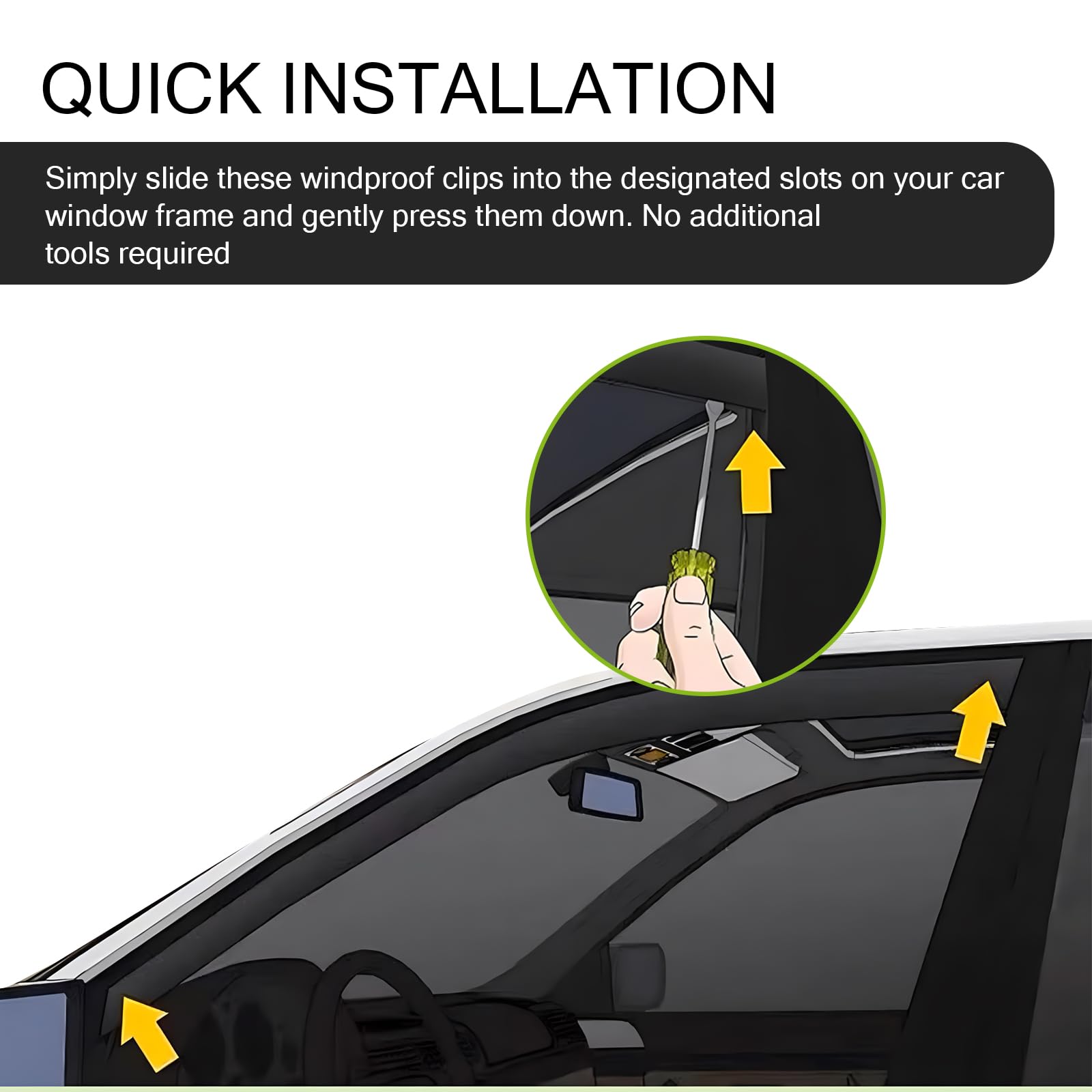 QUICK INSTALLATION

Simply slide these windproof clips into the designated slots on your car window frame and gently press them down. No additional tools required