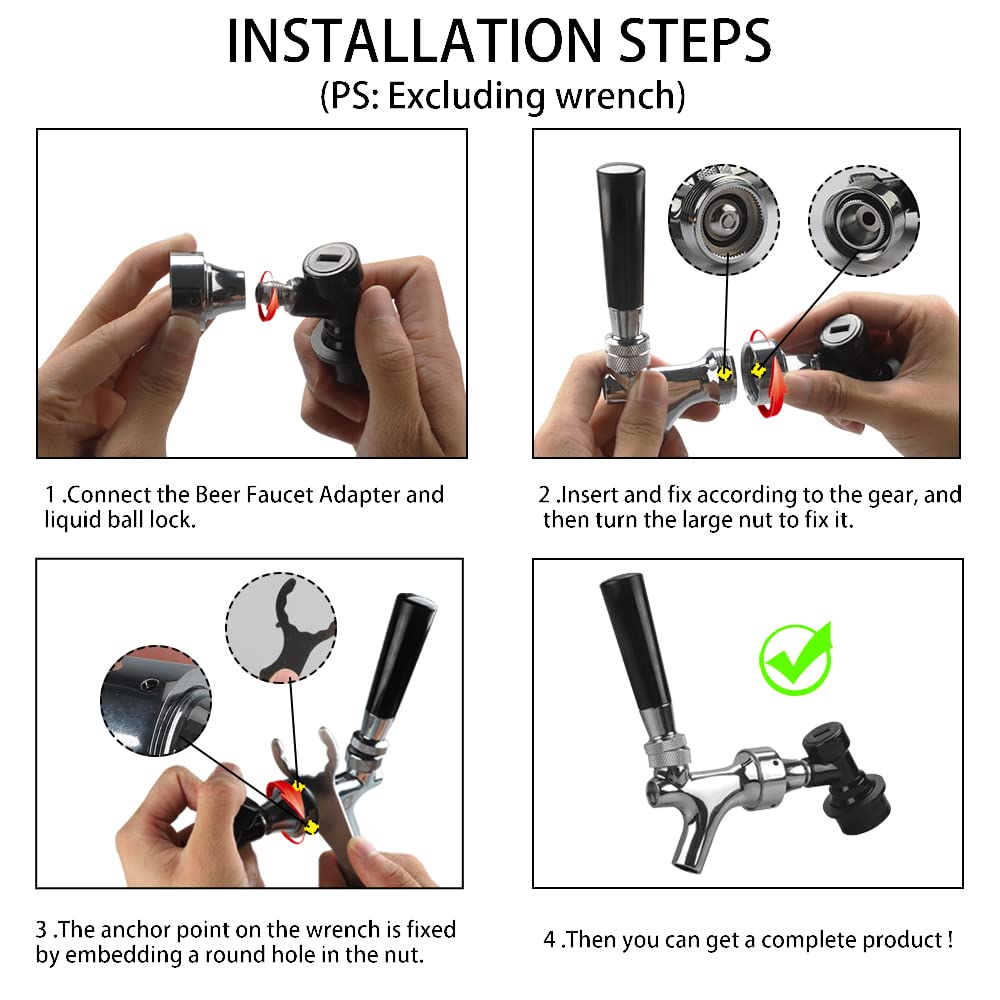 INSTALLATION STEPS
(PS: Excluding wrench)

1 .Connect the Beer Faucet Adapter and liquid ball lock.

2 .Insert and fix according to the gear, and then turn the large nut to fix it.

3 .The anchor point on the wrench is fixed by embedding a round hole in the nut.

4 .Then you can get a complete product !