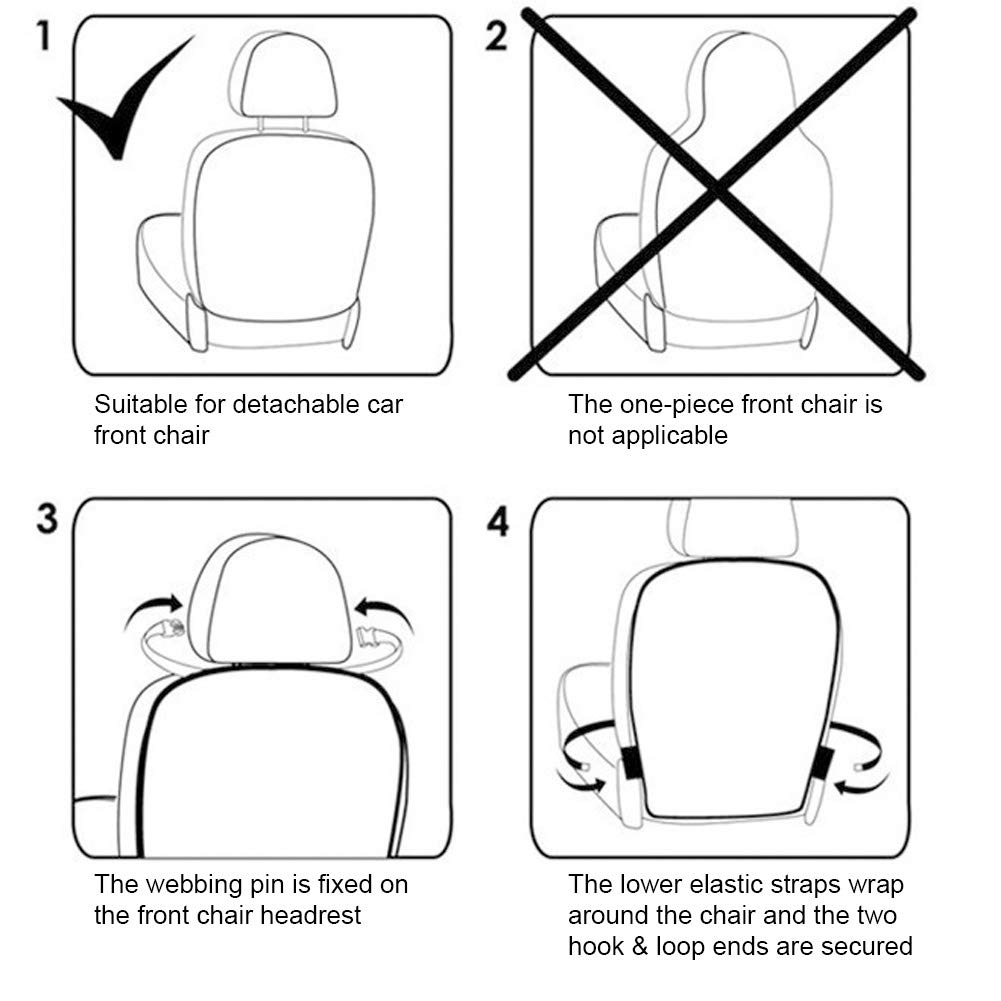 1

Suitable for detachable car front chair

2

The one-piece front chair is not applicable

3

The webbing pin is fixed on the front chair headrest

4

The lower elastic straps wrap around the chair and the two hook & loop ends are secured