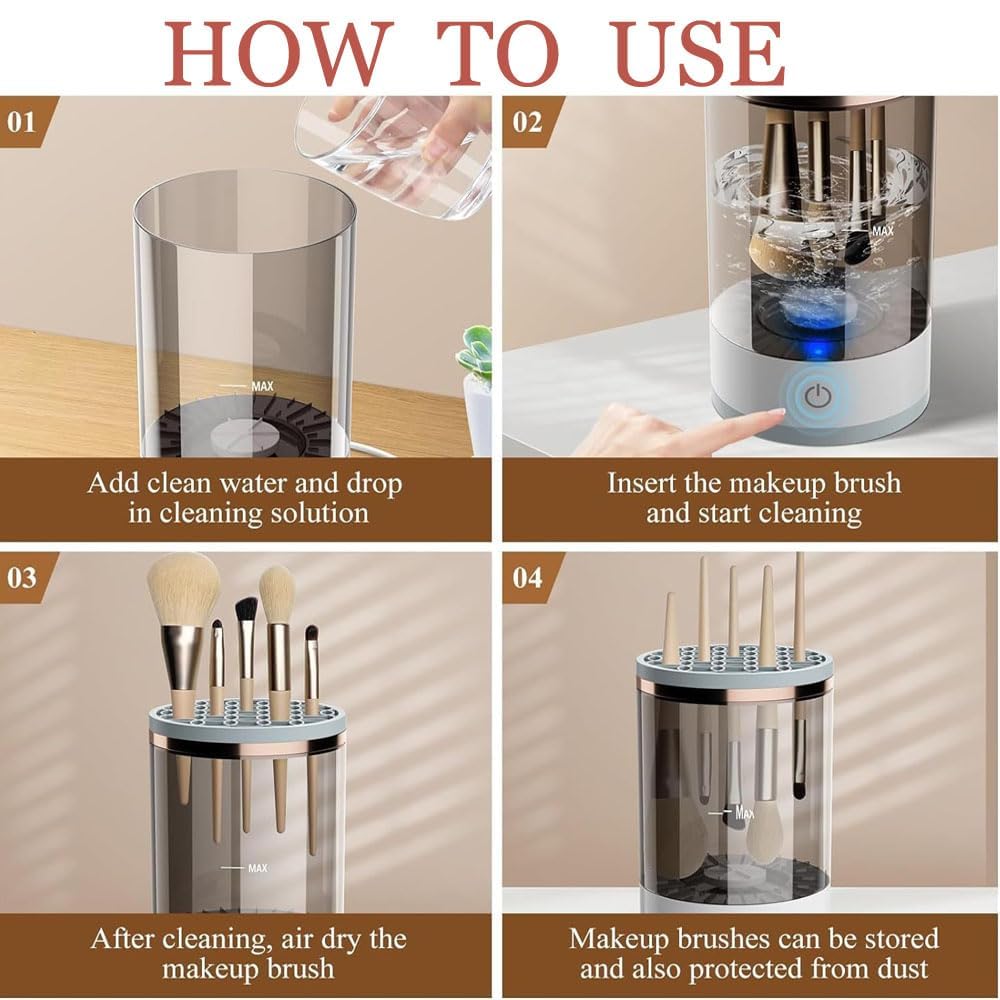 HOW TO USE

01

MAX

Add clean water and drop in cleaning solution

02

MAX

Insert the makeup brush and start cleaning

03

MAX

After cleaning, air dry the makeup brush

04

MAX

Makeup brushes can be stored and also protected from dust