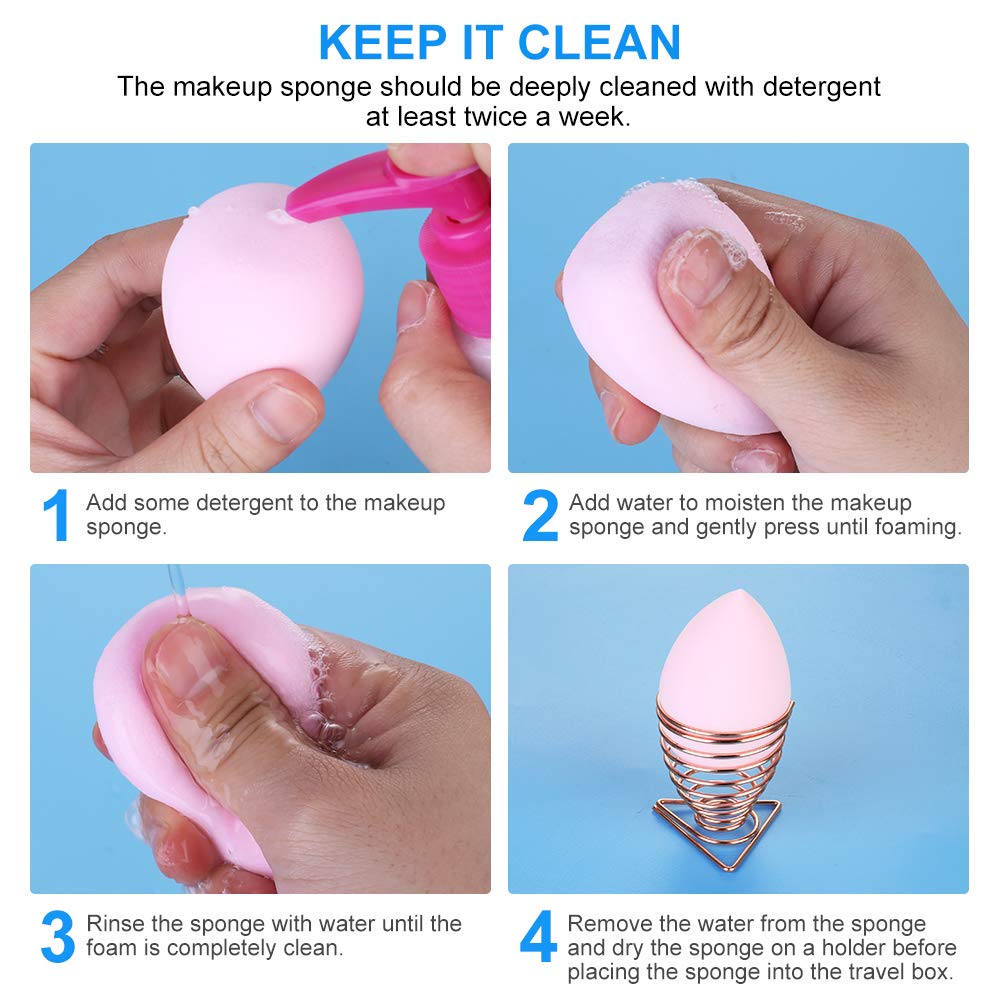 KEEP IT CLEAN

The makeup sponge should be deeply cleaned with detergent at least twice a week.

1 Add some detergent to the makeup sponge.

2 Add water to moisten the makeup sponge and gently press until foaming.

3 Rinse the sponge with water until the foam is completely clean.

4 Remove the water from the sponge and dry the sponge on a holder before placing the sponge into the travel box.