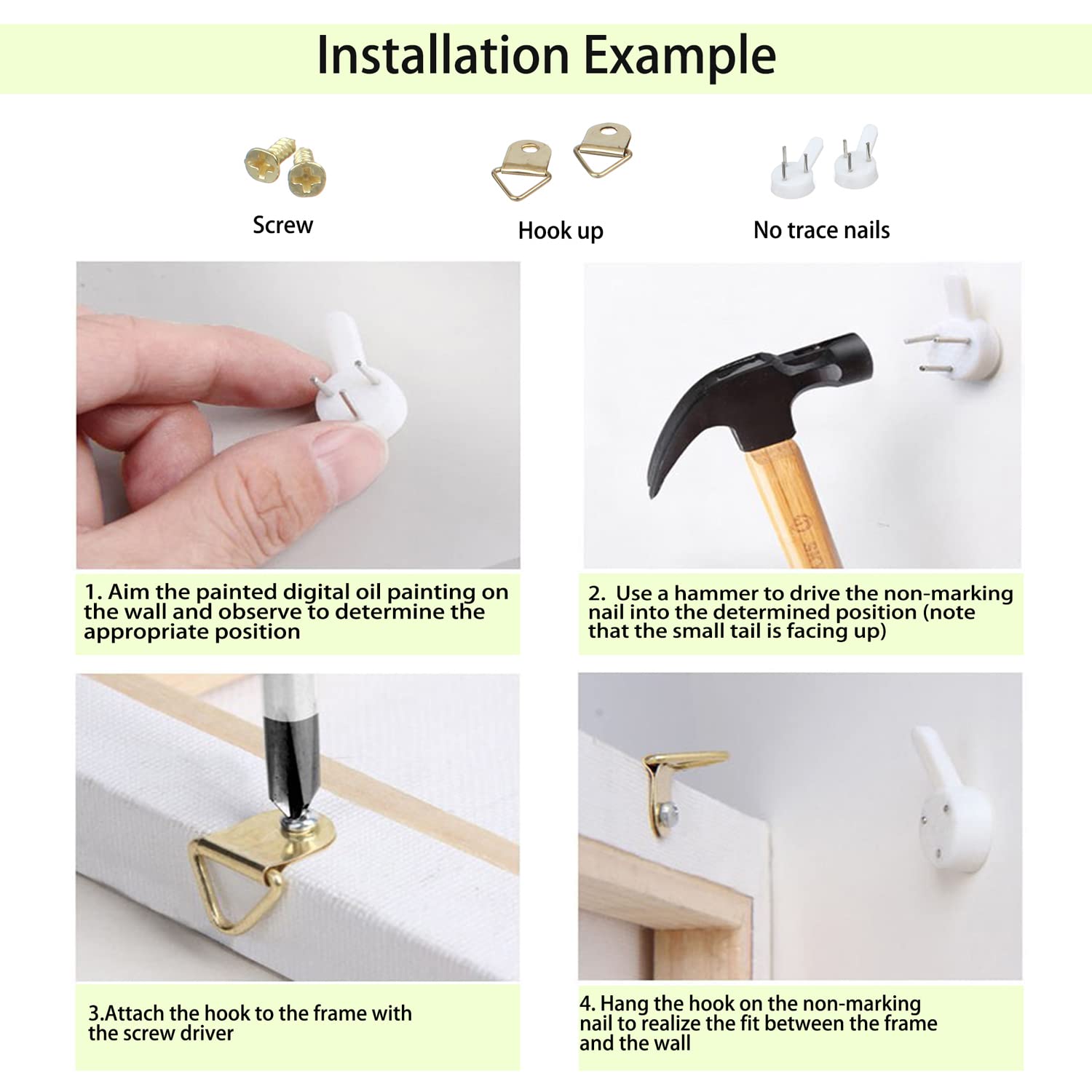 Installation Example

Screw

Hook up

No trace nails

1. Aim the painted digital oil painting on the wall and observe to determine the appropriate position

2. Use a hammer to drive the non-marking nail into the determined position (note that the small tail is facing up)

3.Attach the hook to the frame with the screw driver

4. Hang the hook on the non-marking nail to realize the fit between the frame and the wall