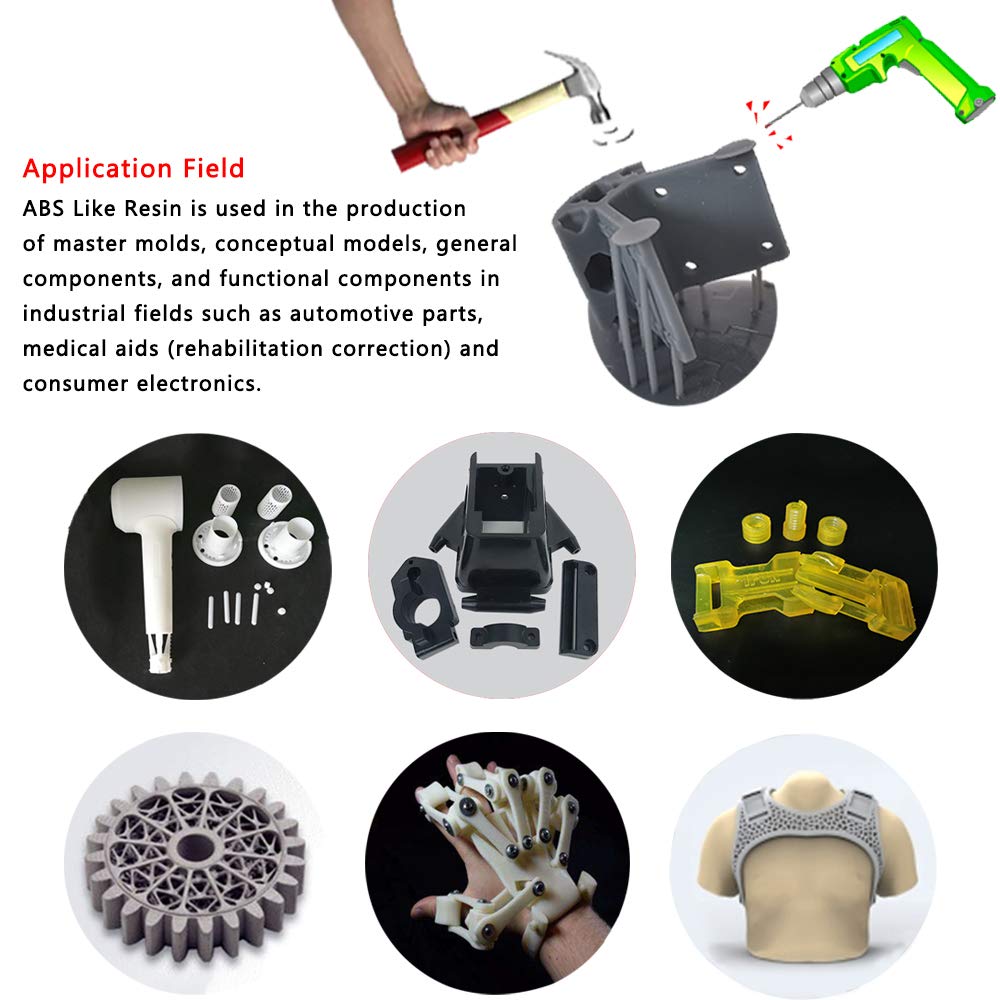 Application Field

ABS Like Resin is used in the production of master molds, conceptual models, general components, and functional components in industrial fields such as automotive parts, medical aids (rehabilitation correction) and consumer electronics.