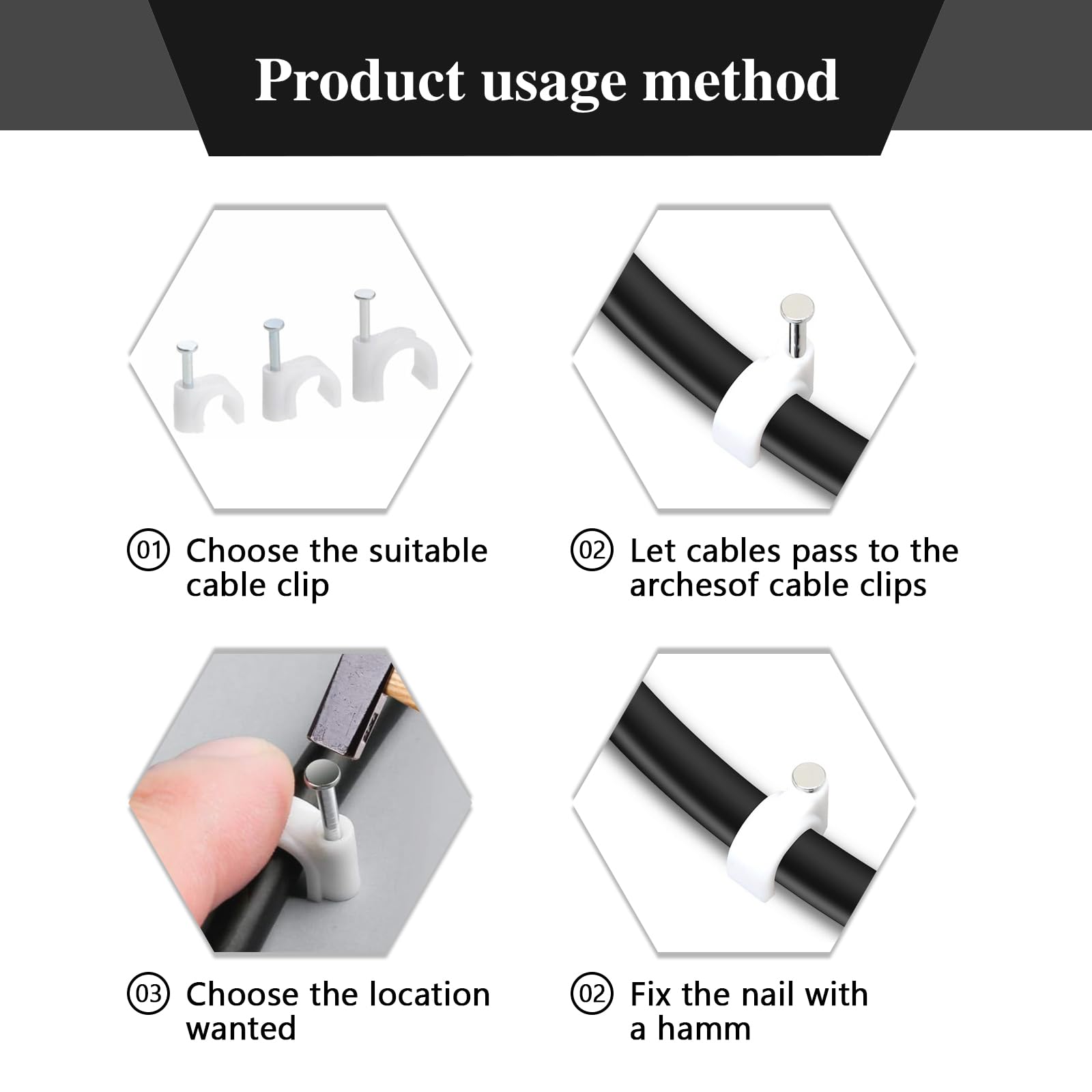 Product usage method

01 Choose the suitable cable clip

02 Let cables pass to the archesof cable clips

03 Choose the location wanted

02 Fix the nail with a hamm