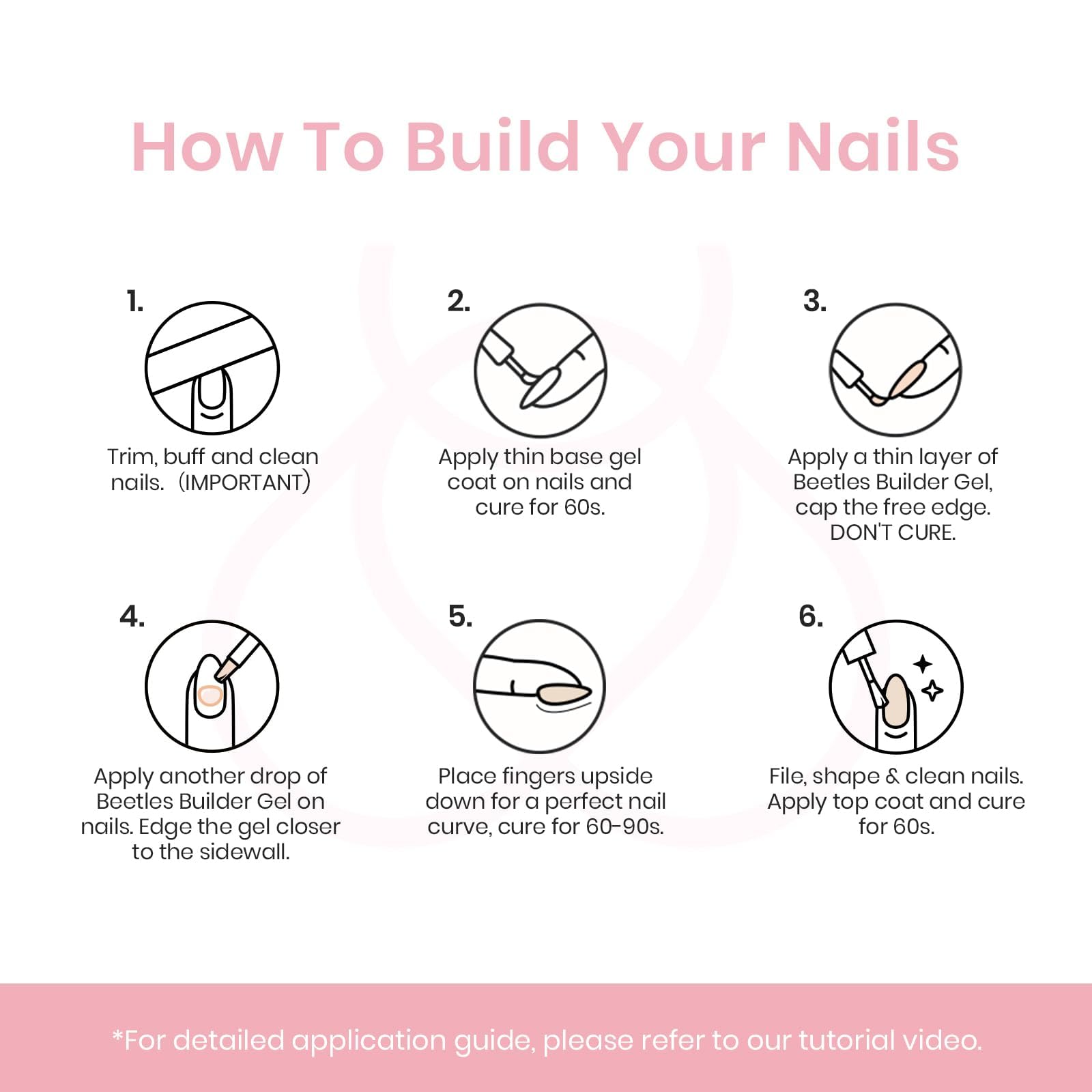 How To Build Your Nails

1.

Trim, buff and clean nails.（IMPORTANT）

2.

Apply thin base gel coat on nails and cure for 60s.

3.

Apply a thin layer of Beetles Builder Gel, cap the free edge. DON'T CURE.

4.

Apply another drop of Beetles Builder Gel on nails. Edge the gel closer to the sidewall.

5.

Place fingers upside down for a perfect nail curve, cure for 60-90s.

6.

File, shape & clean nails. Apply top coat and cure for 60s.

*For detailed application guide, please refer to our tutorial video.