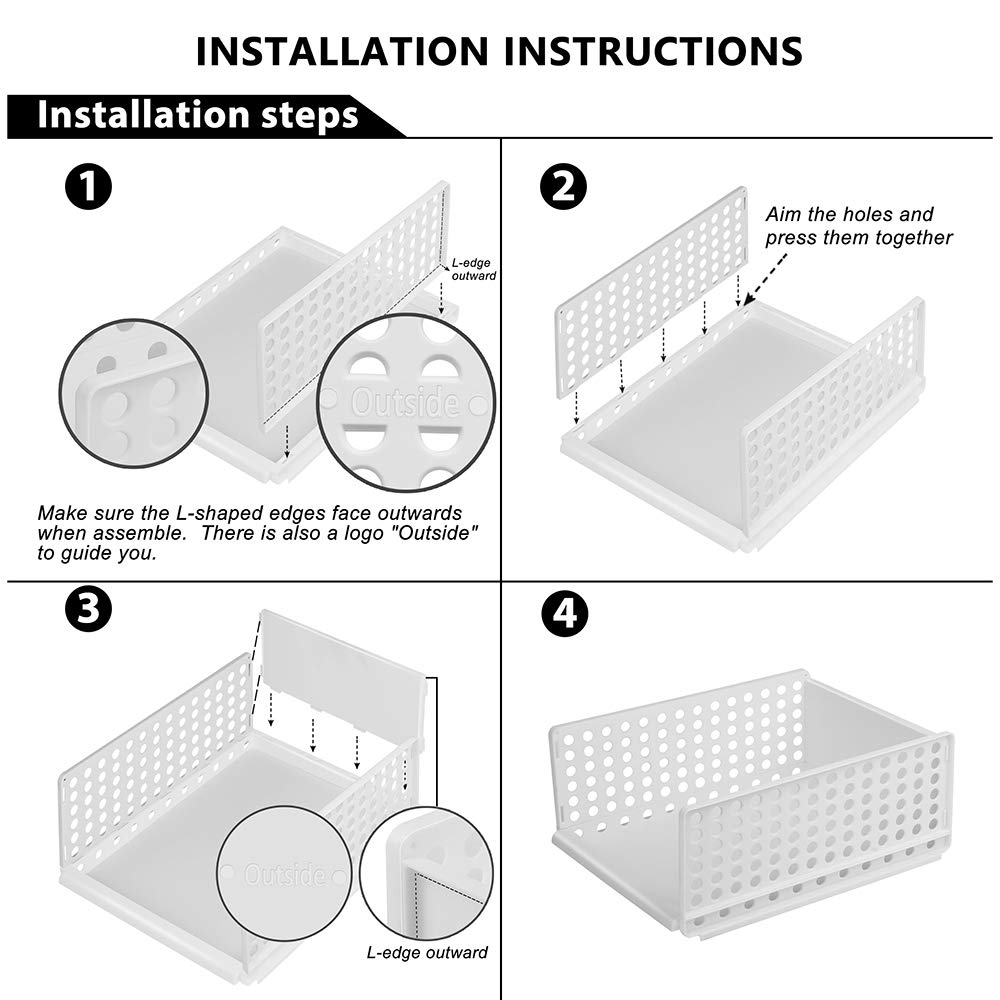 INSTALLATION INSTRUCTIONS

Installation steps

1

L-edge outward

Outside

Make sure the L-shaped edges face outwards when assemble. There is also a logo "Outside" to guide you.

2

Aim the holes and press them together

3

Outside

L-edge outward

4