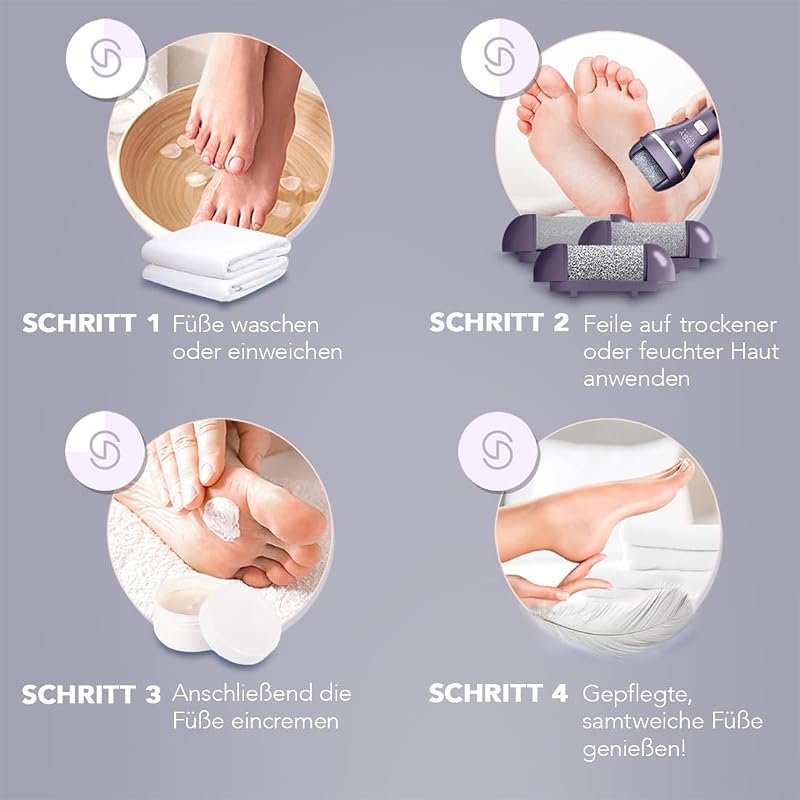 SCHRITT 1 Füße waschen oder einweichen

SCHRITT 2 Feile auf trockener oder feuchter Haut anwenden

SCHRITT 3 Anschließend die Füße eincremen

SCHRITT 4 Gepflegte, samtweiche Füße genießen!