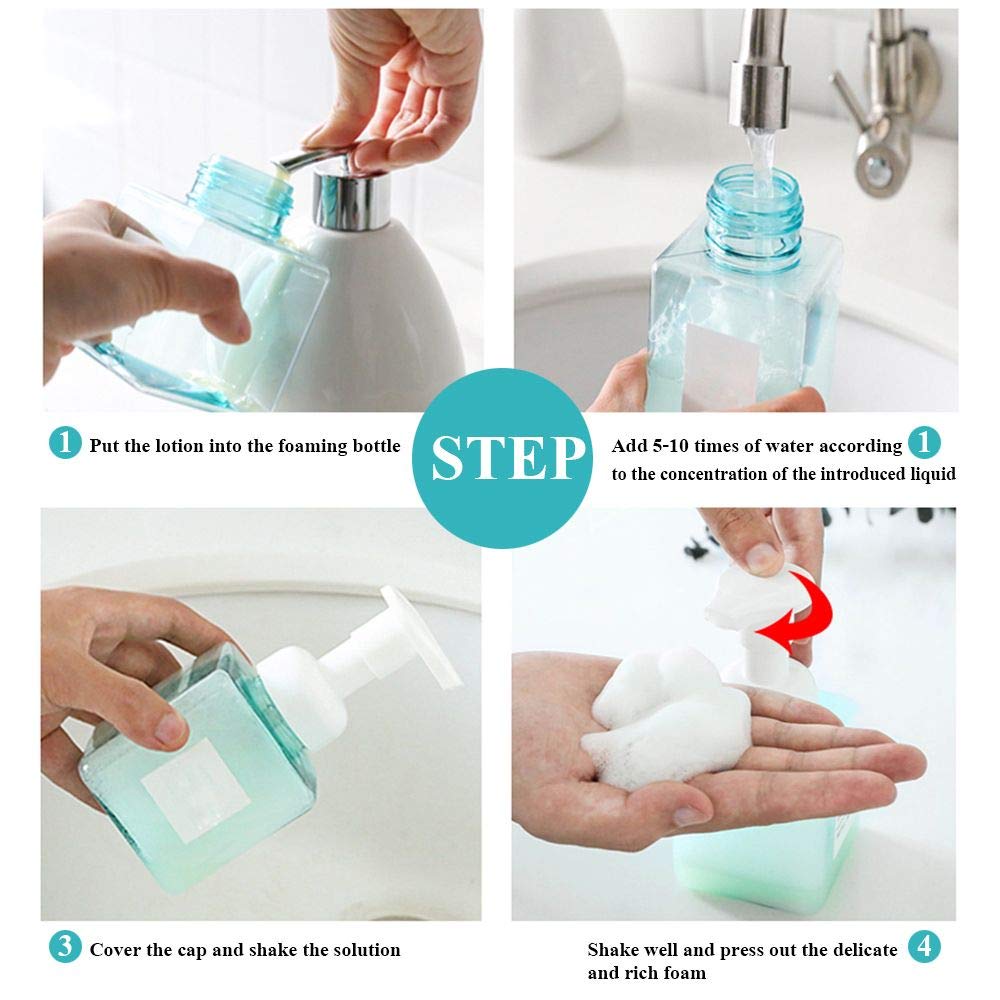 1 Put the lotion into the foaming bottle

STEP

Add 5-10 times of water according to the concentration of the introduced liquid 1

3 Cover the cap and shake the solution

Shake well and press out the delicate and rich foam 4