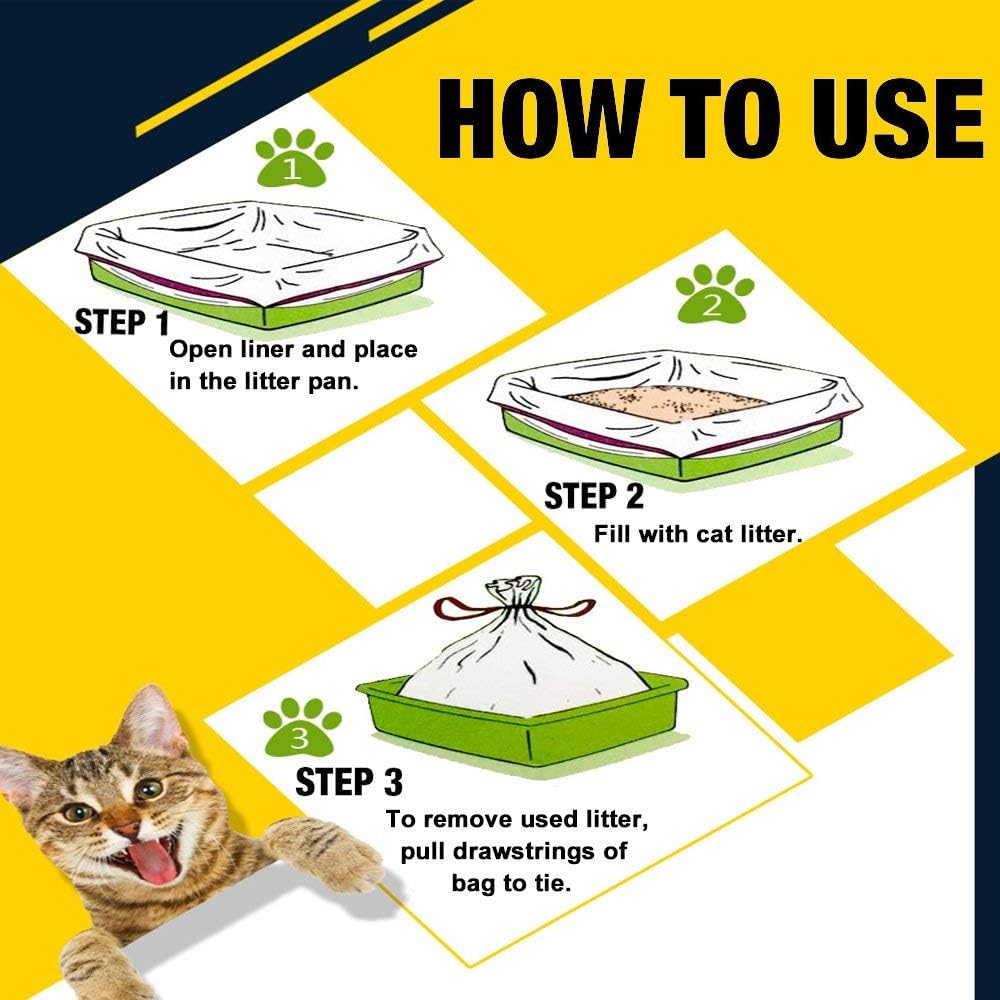 HOW TO USE

1

STEP 1
Open liner and place in the litter pan.

2

STEP 2
Fill with cat litter.

3

STEP 3
To remove used litter, pull drawstrings of bag to tie.