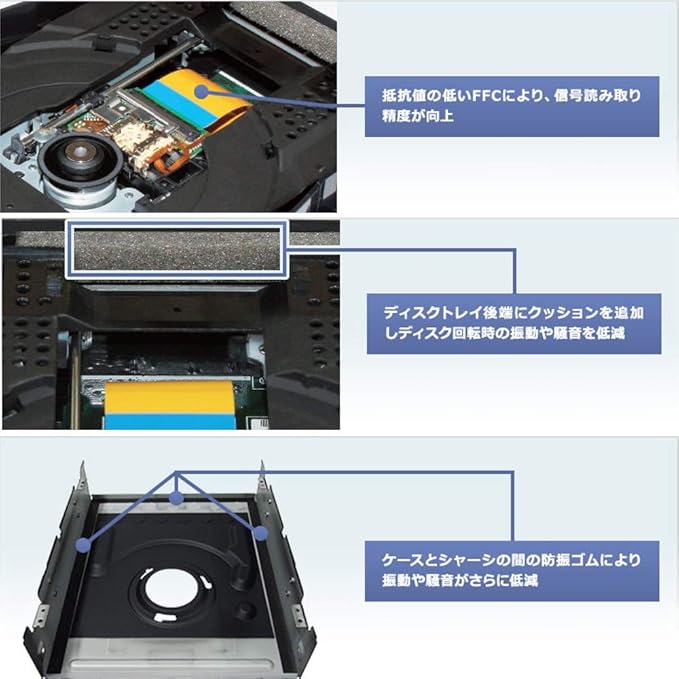 抵抗値の低いFFCにより、信号読み取り精度が向上

ディスクトレイ後端にクッションを追加しディスク回転時の振動や騒音を低減

ケースとシャーシの間の防振ゴムにより振動や騒音がさらに低減