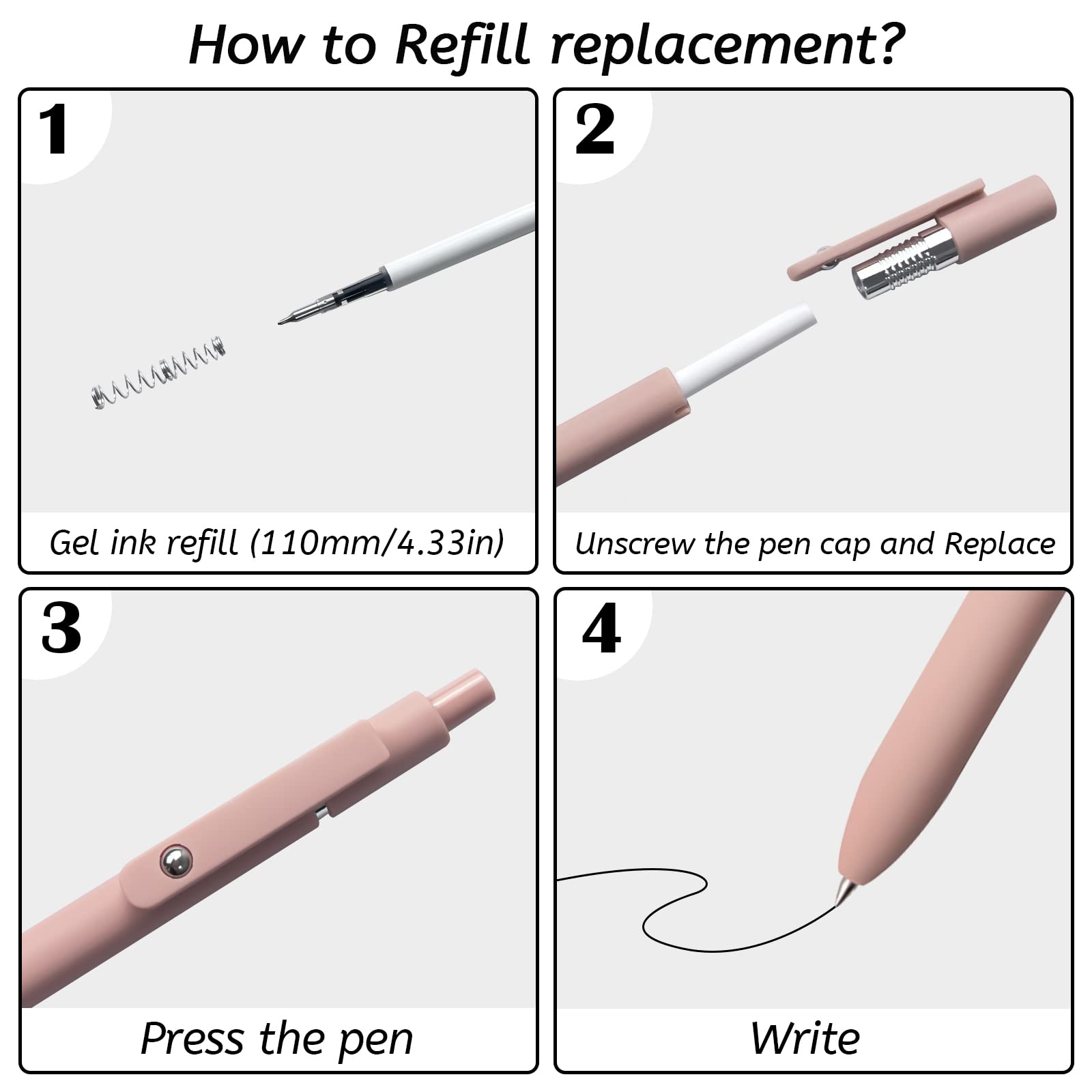 How to Refill replacement?

1

Gel ink refill (110mm/4.33in)

2

Unscrew the pen cap and Replace

3

Press the pen

4

Write