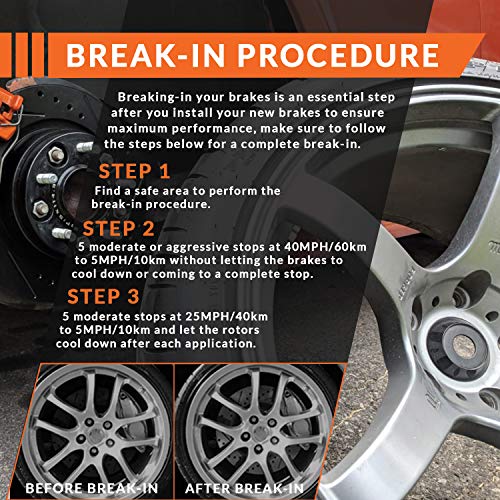 BREAK-IN PROCEDURE

Breaking-in your brakes is an essential step after you install your new brakes to ensure maximum performance, make sure to follow the steps below for a complete break-in.

STEP 1

Find a safe area to perform the break-in procedure.

STEP 2

5 moderate or aggressive stops at 40MPH/60km to 5MPH/10km without letting the brakes to cool down or coming to a complete stop.

STEP 3

5 moderate stops at 25MPH/40km to 5MPH/10km and let the rotors cool down after each application.

BEFORE BREAK-IN

AFTER BREAK-IN