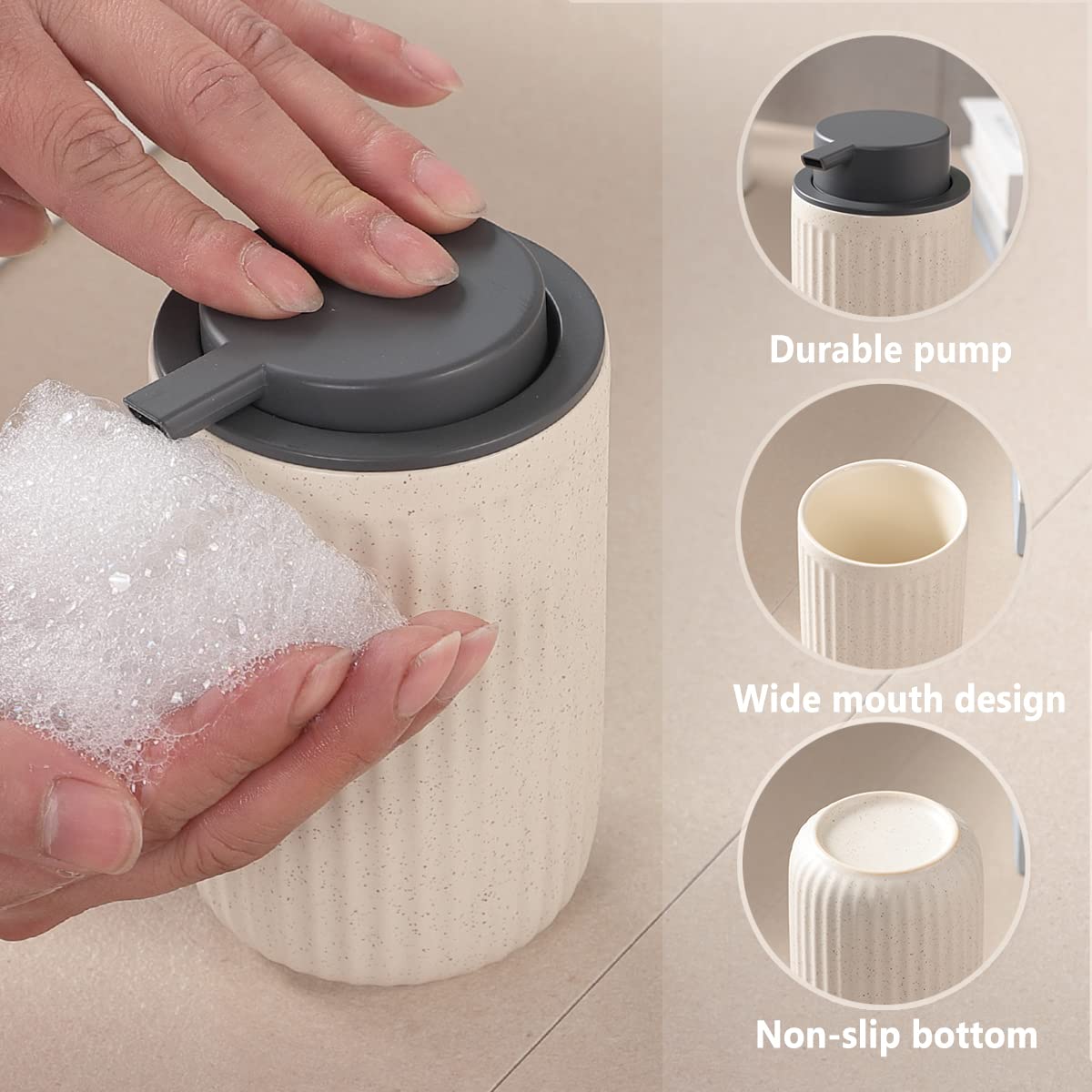 Durable pump

Wide mouth design

Non-slip bottom