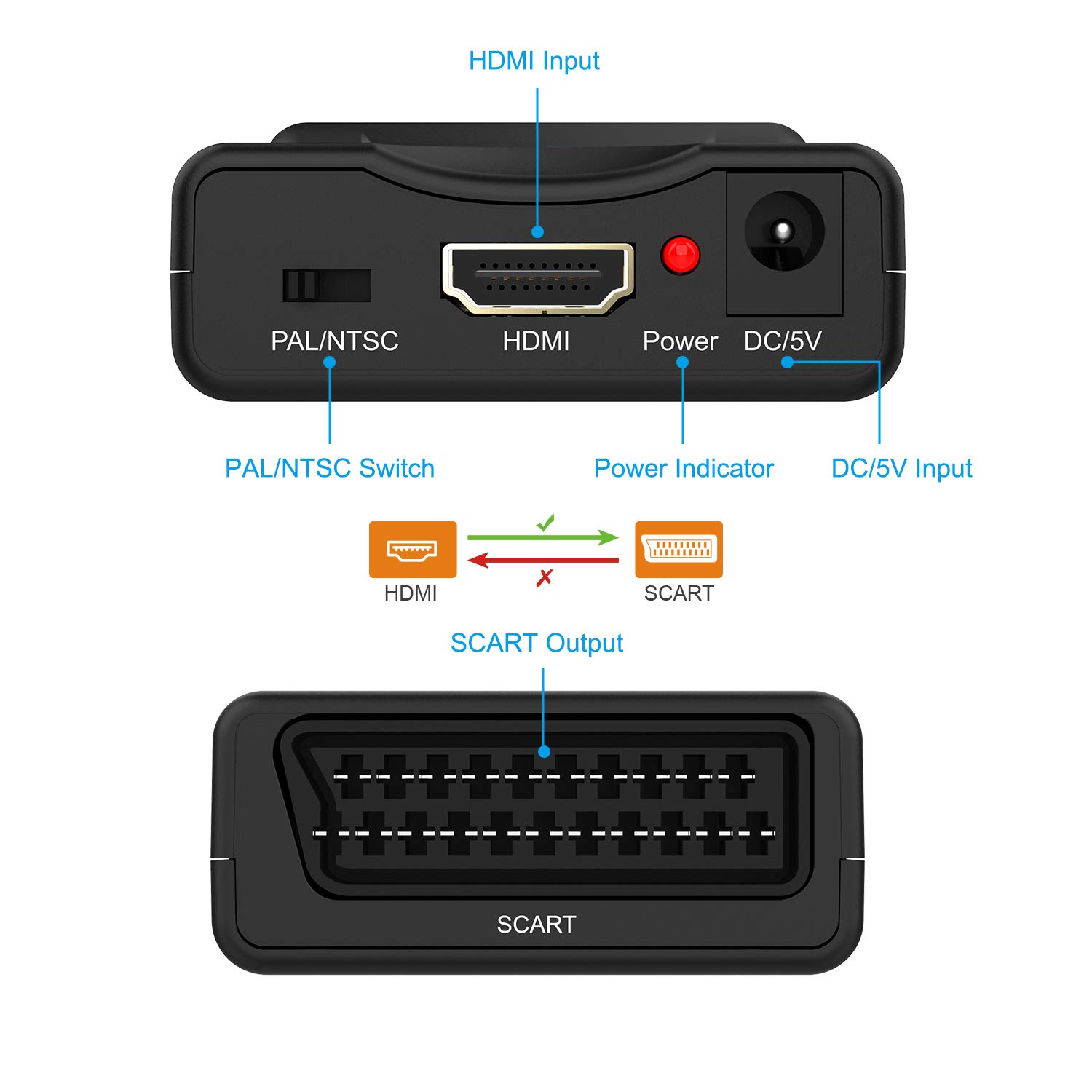 HDMI Input

PAL/NTSC HDMI Power DC/5V

PAL/NTSC Switch Power Indicator DC/5V Input

HDMI SCART

SCART Output

SCART