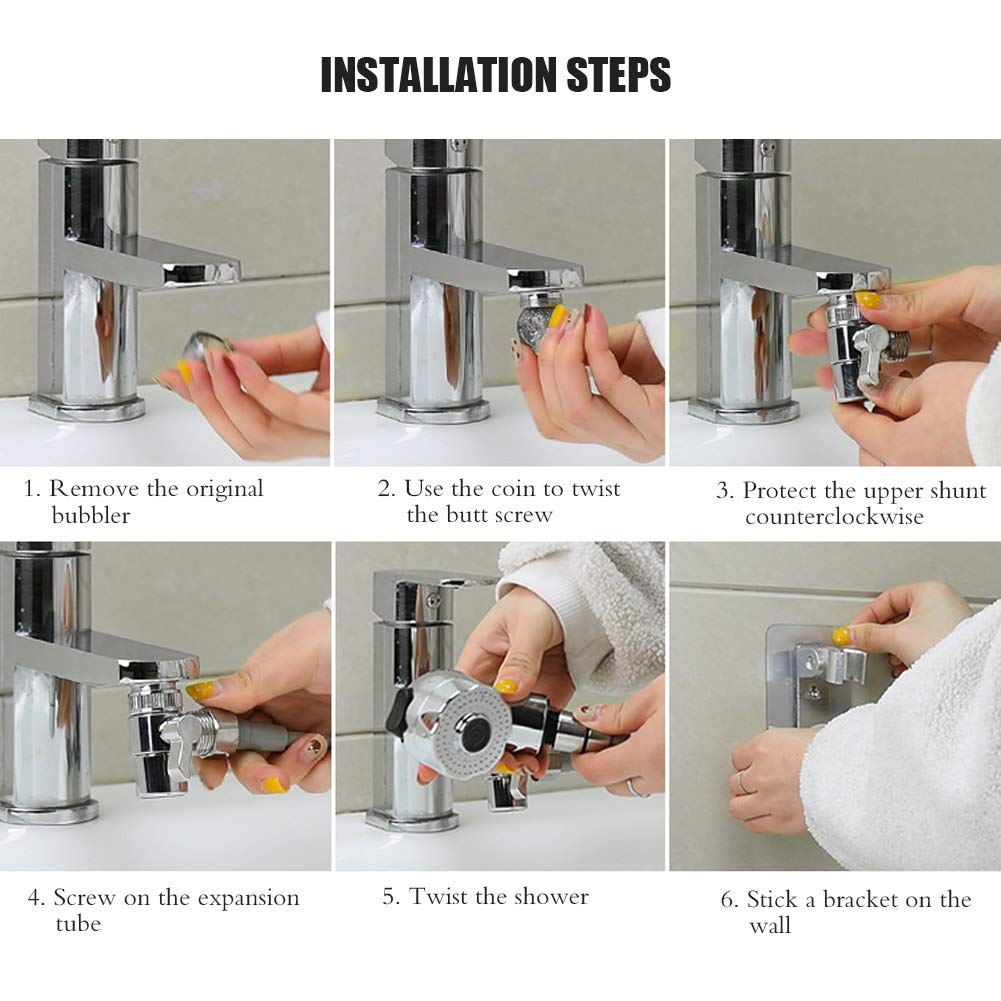 INSTALLATION STEPS

1. Remove the original bubbler

2. Use the coin to twist the butt screw

3. Protect the upper shunt counterclockwise

4. Screw on the expansion tube

5. Twist the shower

6. Stick a bracket on the wall