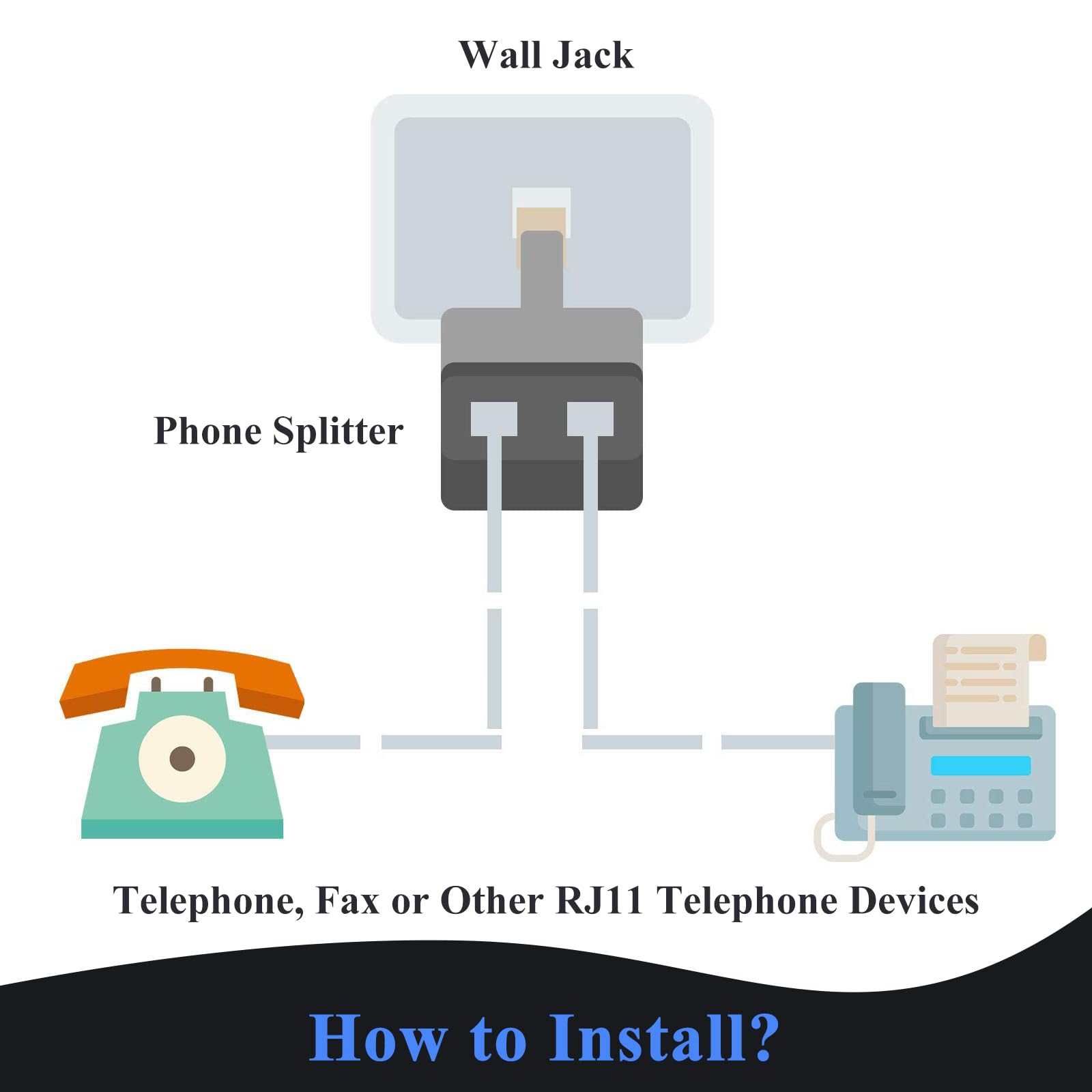 Wall Jack

Phone Splitter

Telephone, Fax or Other RJ11 Telephone Devices

How to Install?