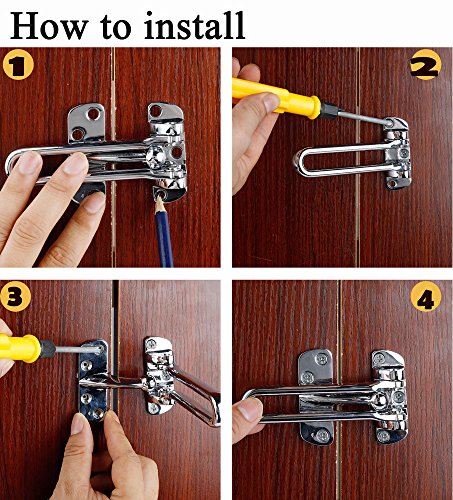 How to install

1

2

3

4