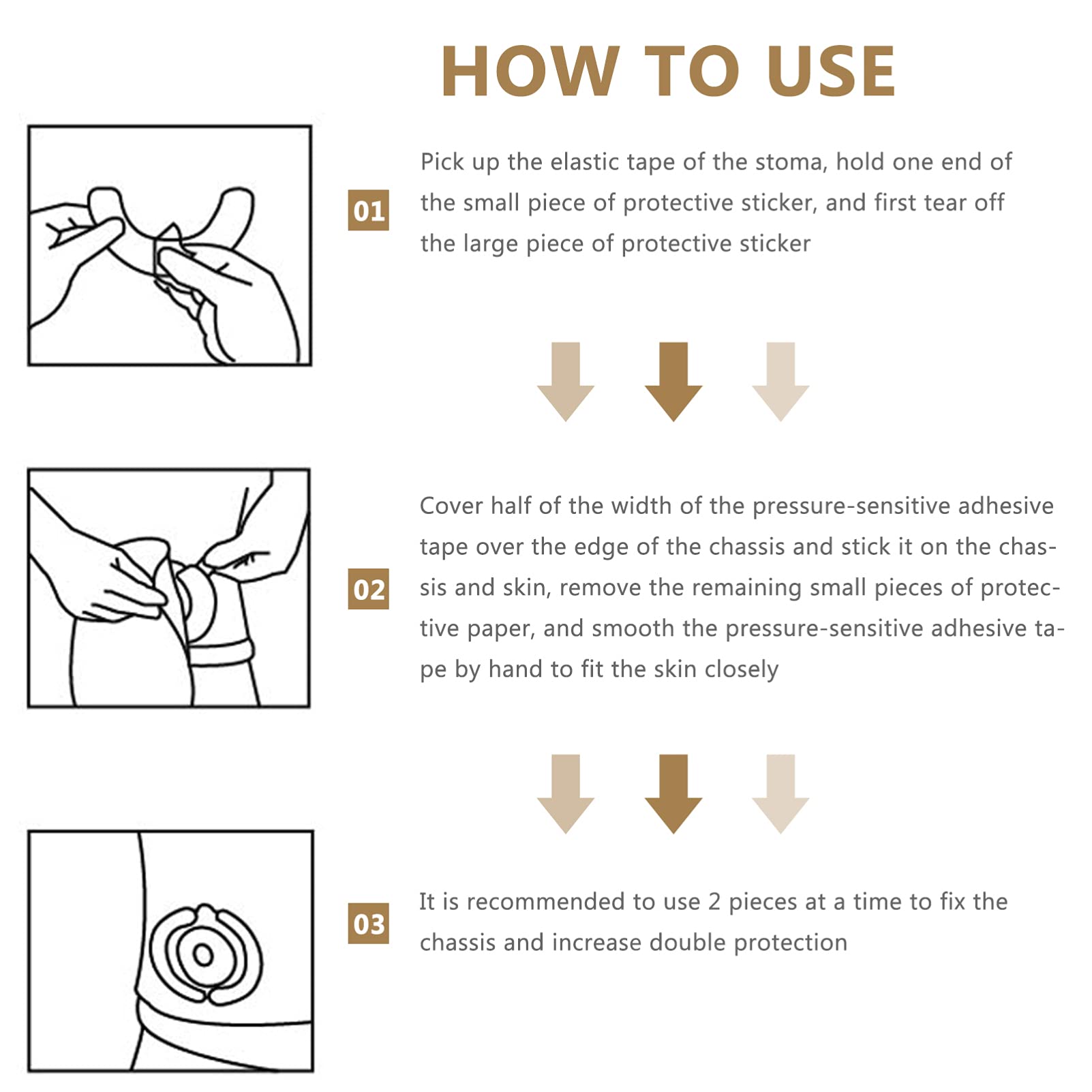 HOW TO USE

01

Pick up the elastic tape of the stoma, hold one end of the small piece of protective sticker, and first tear off the large piece of protective sticker

02

Cover half of the width of the pressure-sensitive adhesive tape over the edge of the chassis and stick it on the chassis and skin, remove the remaining small pieces of protective paper, and smooth the pressure-sensitive adhesive tape by hand to fit the skin closely

03

It is recommended to use 2 pieces at a time to fix the chassis and increase double protection