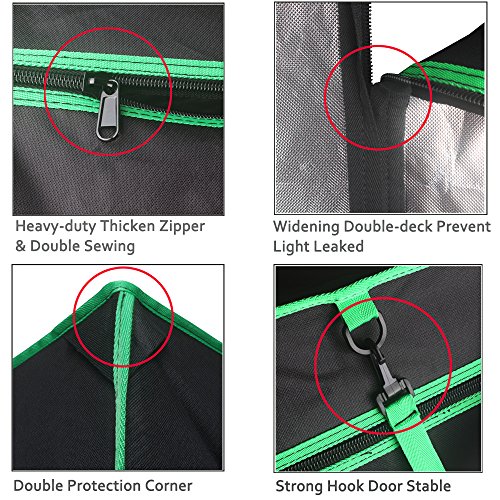 Heavy-duty Thicken Zipper & Double Sewing

Widening Double-deck Prevent Light Leaked

Double Protection Corner

Strong Hook Door Stable