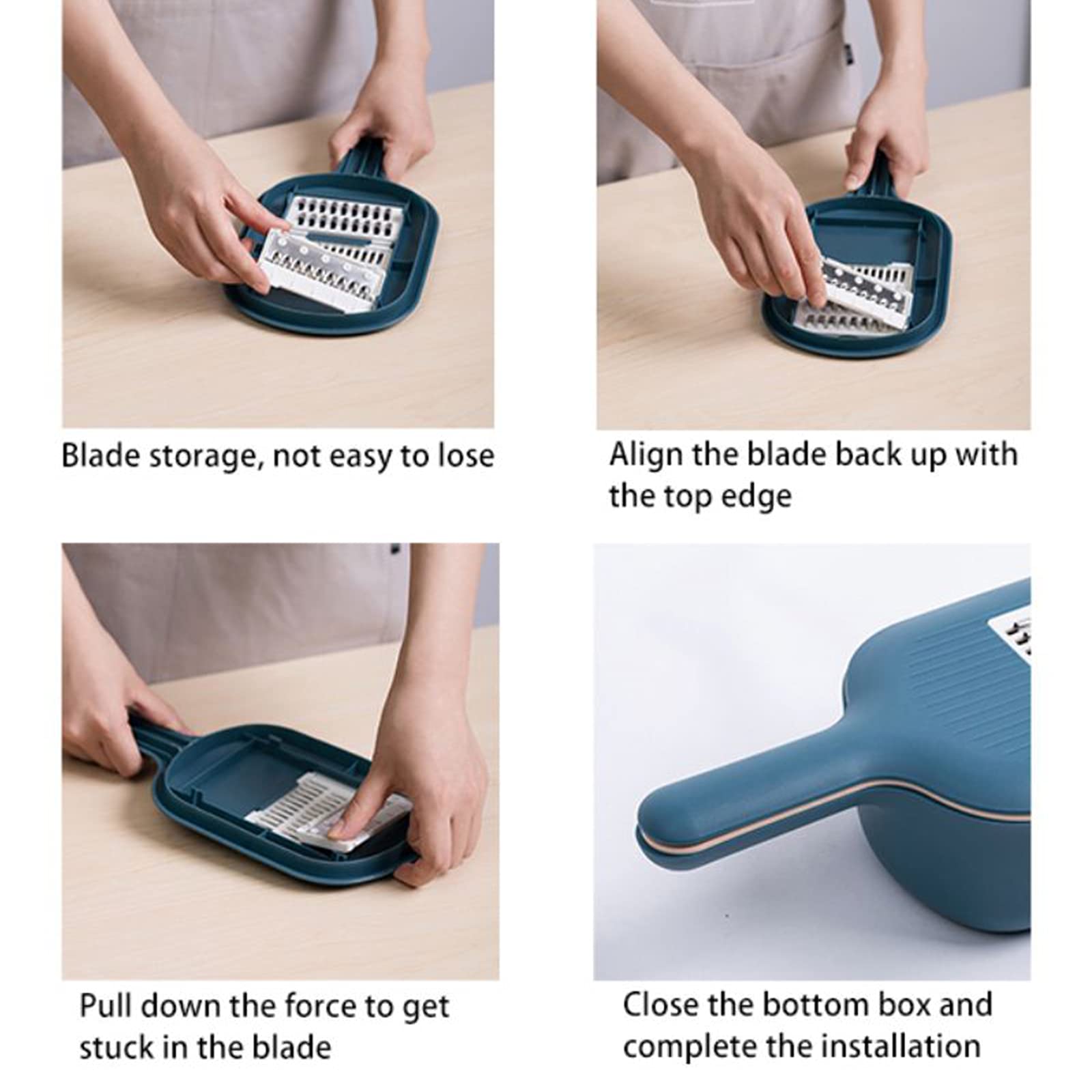 Blade storage, not easy to lose

Align the blade back up with the top edge

Pull down the force to get stuck in the blade

Close the bottom box and complete the installation