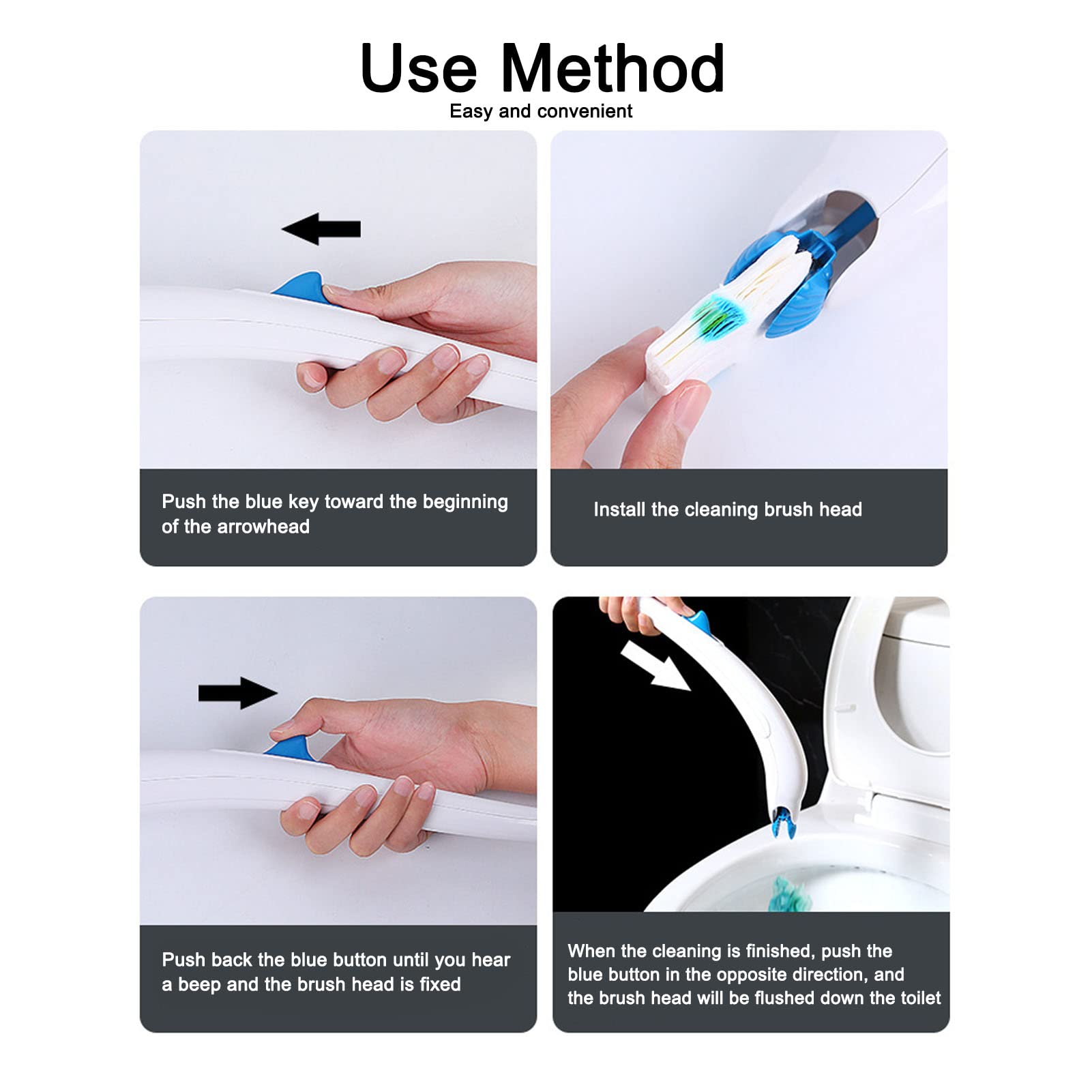 Use Method
Easy and convenient

Push the blue key toward the beginning of the arrowhead

Install the cleaning brush head

Push back the blue button until you hear a beep and the brush head is fixed

When the cleaning is finished, push the blue button in the opposite direction, and the brush head will be flushed down the toilet